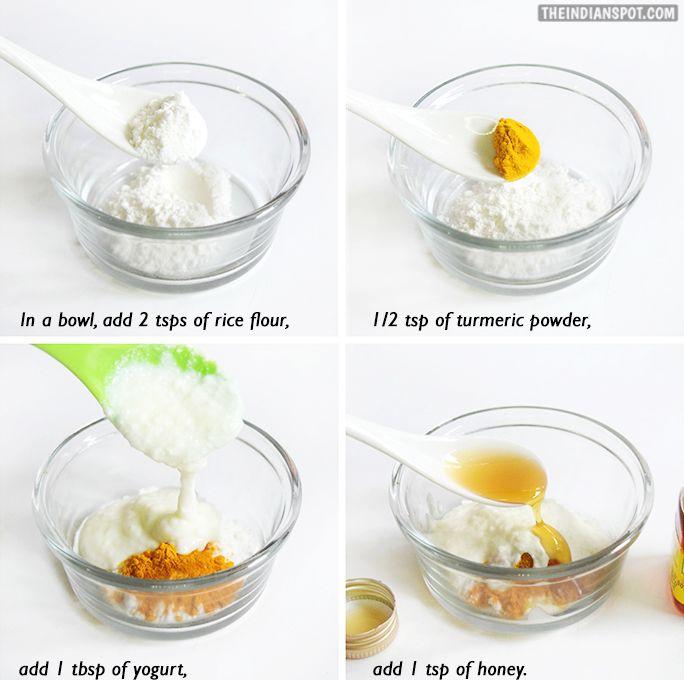 THEINDIANSPOT.COM

In a bowl, add 2 tsps of rice flour,

1/2 tsp of turmeric powder,

add 1 tbsp of yogurt,

add 1 tsp of honey.