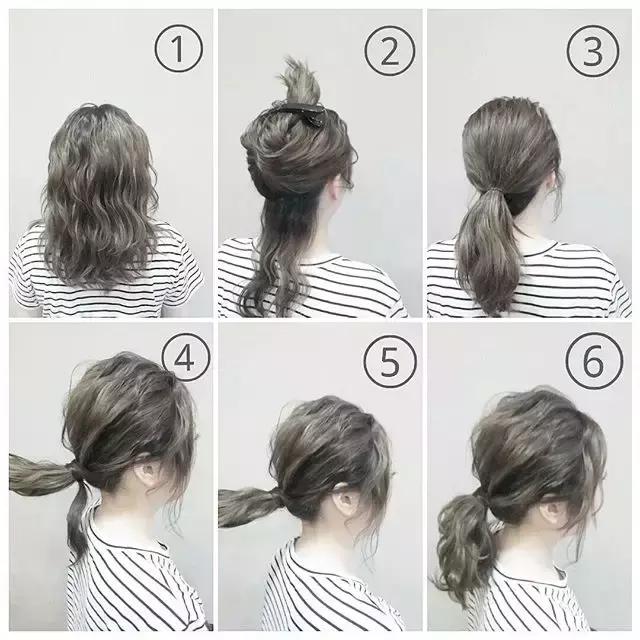 ① ② ③ ④ ⑤ ⑥