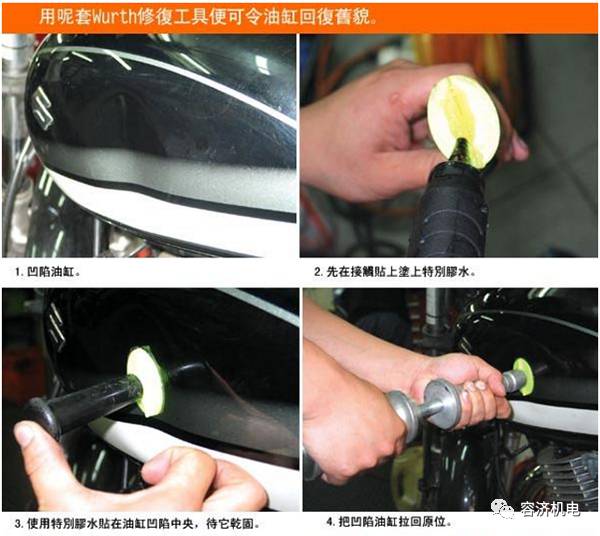 用呢套Wurth修復工具便可令油缸回復舊貌。

1. 凹陷油缸。

2. 先在接觸貼上塗上特別膠水。

3. 使用特別膠水貼在油缸凹陷中央，待它乾固。

4. 把凹陷油缸拉回原位。

容济机电