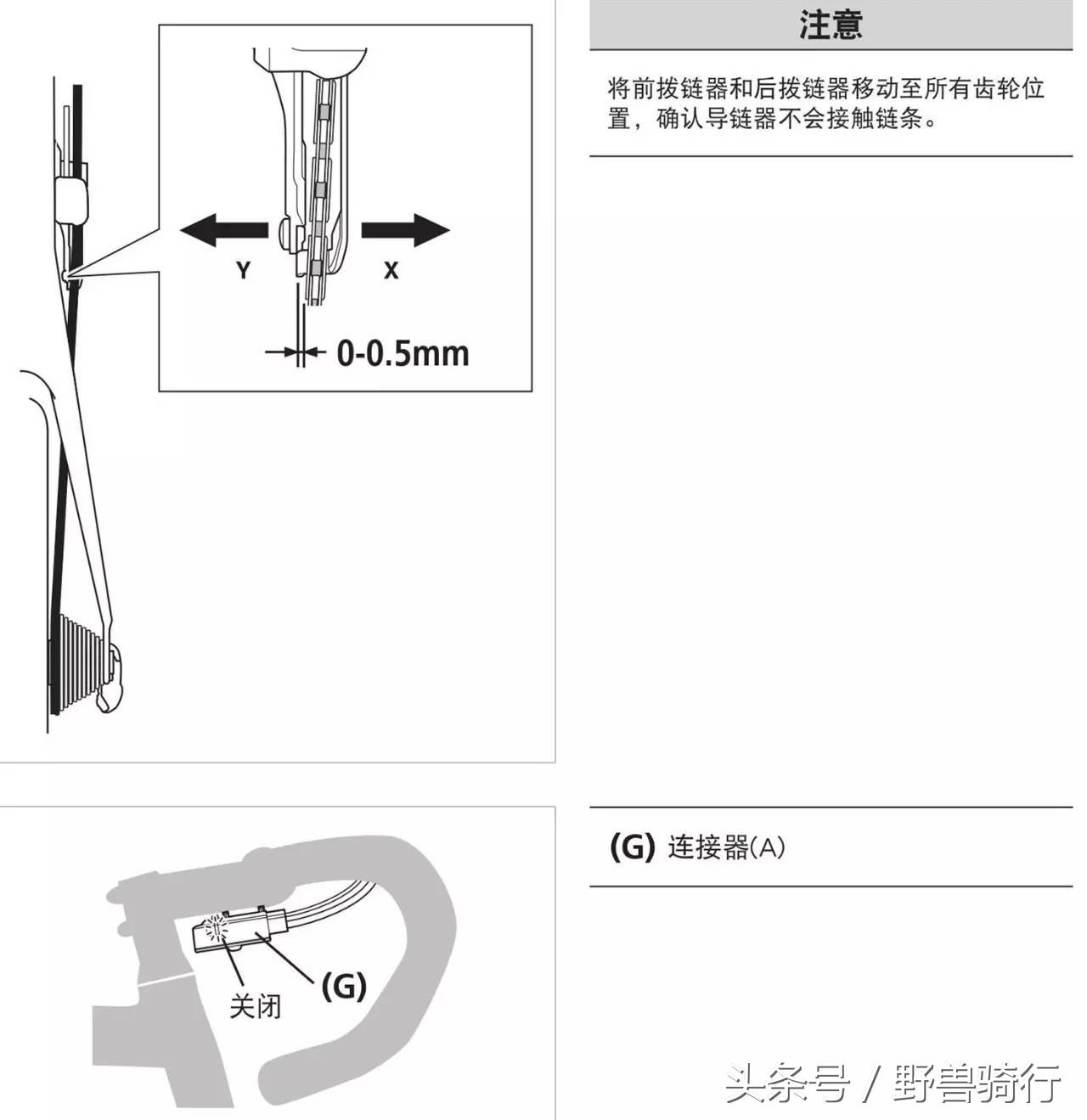 Y

X

0-0.5mm

注意

将前拨链器和后拨链器移动至所有齿轮位置，确认导链器不会接触链条。

关闭

(G)

(G) 连接器(A)

头条号 / 野兽骑行