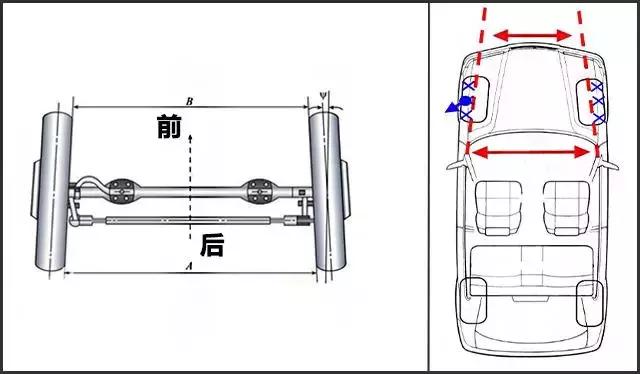 B
$\psi$
前
后
A