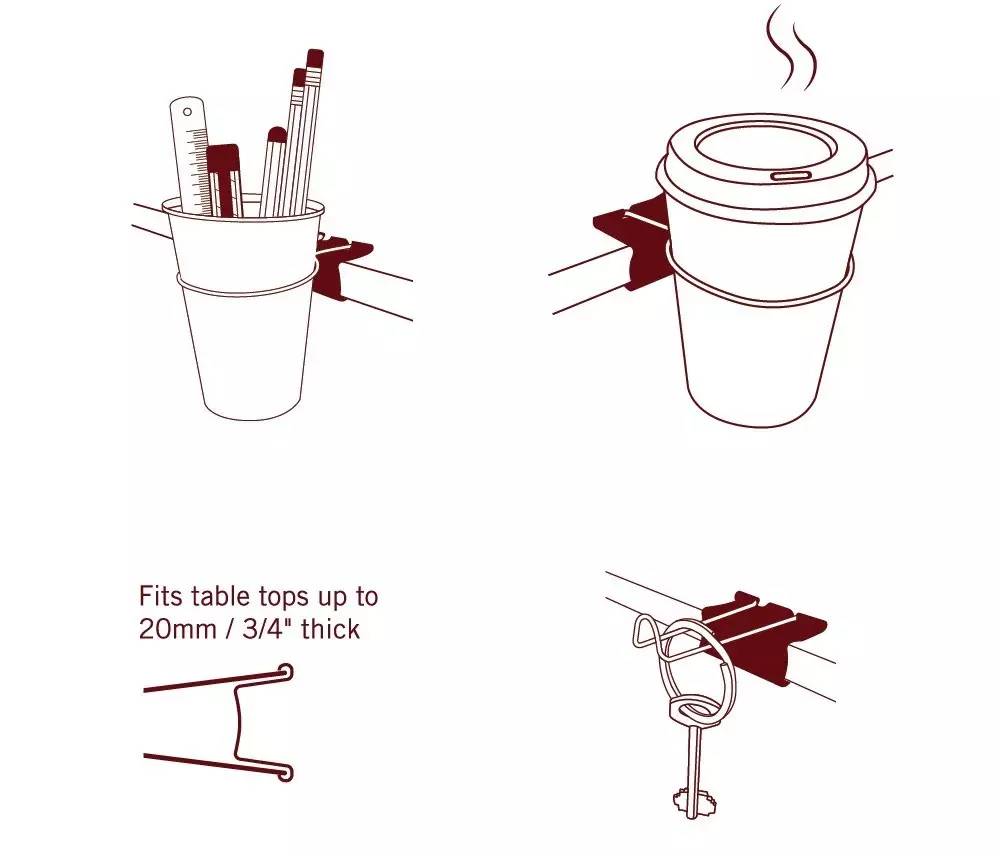 Fits table tops up to 20mm / 3/4" thick