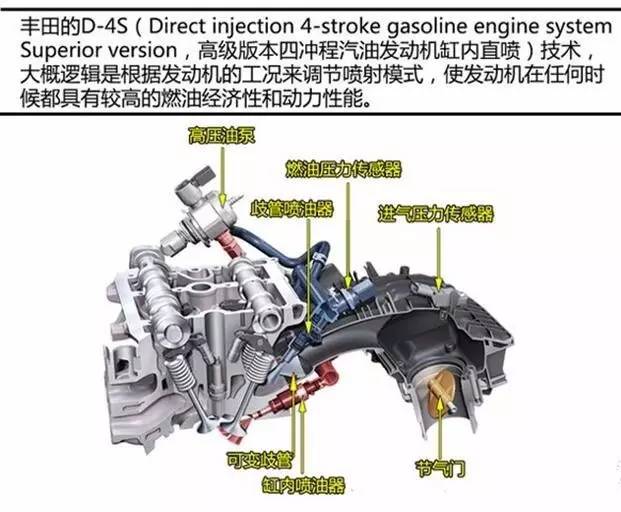 丰田的D-4S（Direct injection 4-stroke gasoline engine system Superior version，高级版本四冲程汽油发动机缸内直喷）技术，大概逻辑是根据发动机的工况来调节喷射模式，使发动机在任何时候都具有较高的燃油经济性和动力性能。

高压油泵
燃油压力传感器
歧管喷油器
进气压力传感器
可变歧管
缸内喷油器
节气门