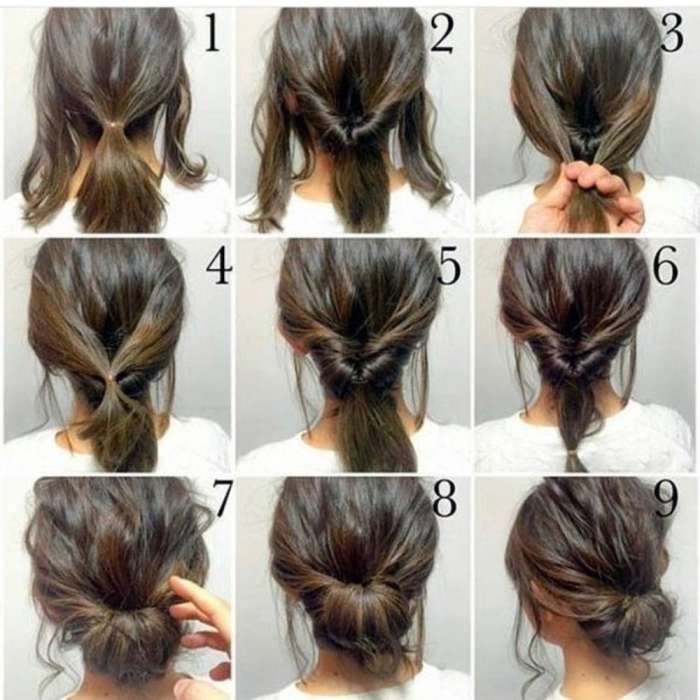 1
2
3
4
5
6
7
8
9