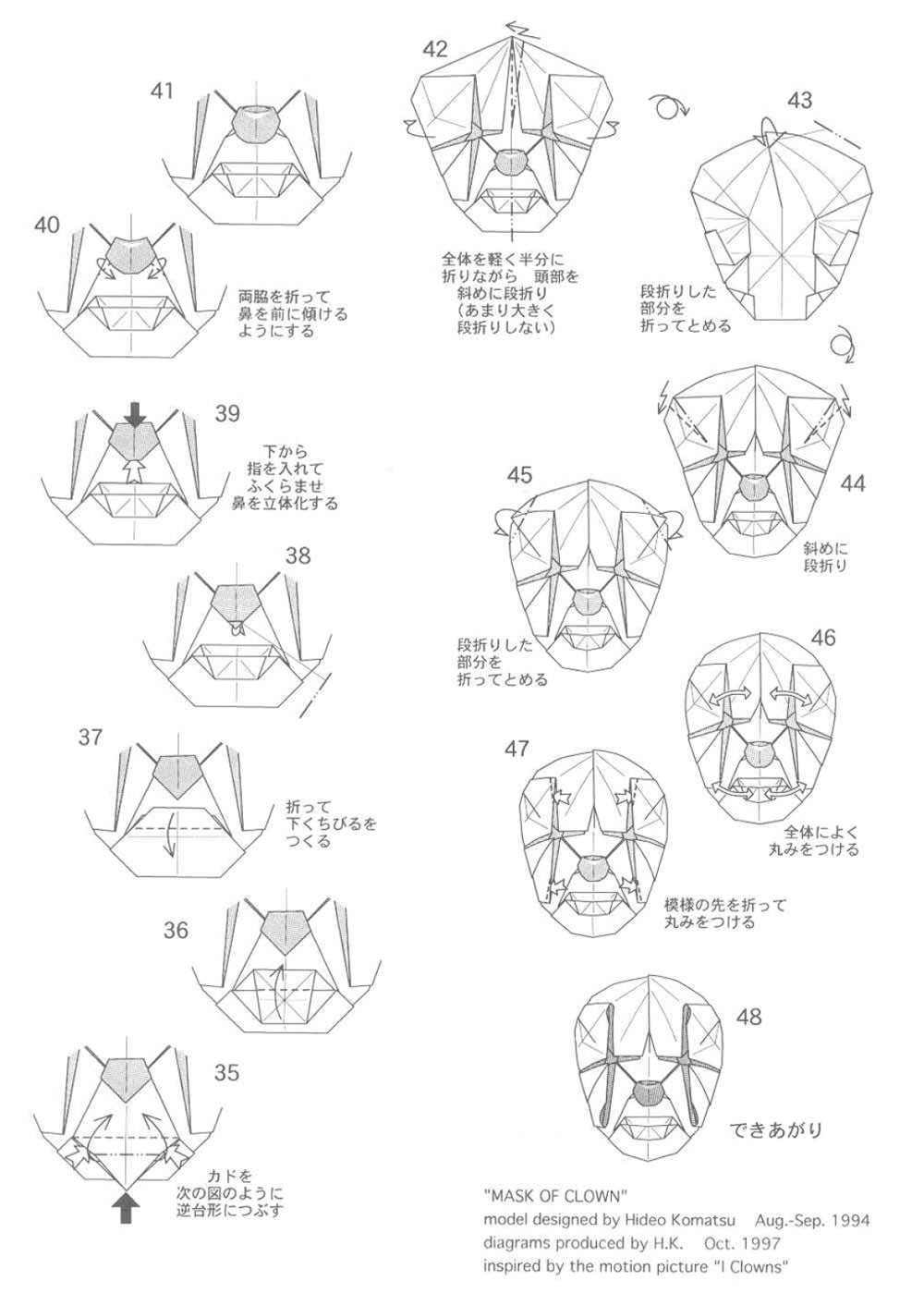 41

40

両脇を折って
鼻を前に傾ける
ようにする

39

下から
指を入れて
ふくらませ
鼻を立体化する

38

37

折って
下くちびるを
つくる

36

35

カドを
次の図のように
逆台形につぶす

42

全体を軽く半分に
折りながら　頭部を
斜めに段折り
（あまり大きく
段折りしない）

43

段折りした
部分を
折ってとめる

44

斜めに
段折り

45

段折りした
部分を
折ってとめる

46

全体によく
丸みをつける

47

模様の先を折って
丸みをつける

48

できあがり

"MASK OF CLOWN"
model designed by Hideo Komatsu　Aug.-Sep. 1994
diagrams produced by H.K.　Oct. 1997
inspired by the motion picture "I Clowns"