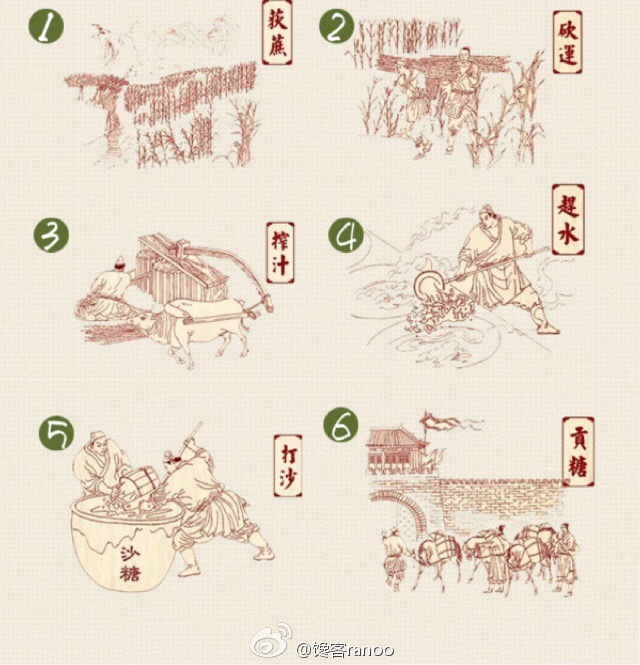 1
荻蔗

2
砍運

3
榨汁

4
趕水

5
打沙

沙糖

6
貢糖

@馋客ranoo