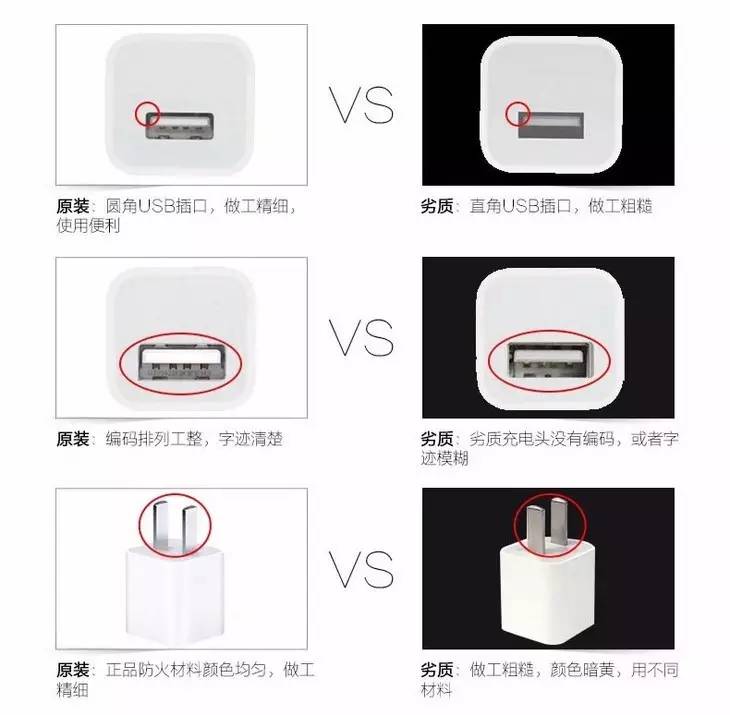 VS

原装：圆角USB插口，做工精细，使用便利

劣质：直角USB插口，做工粗糙

VS

原装：编码排列工整，字迹清楚

劣质：劣质充电头没有编码，或者字迹模糊

VS

原装：正品防火材料颜色均匀，做工精细

劣质：做工粗糙，颜色暗黄，用不同材料