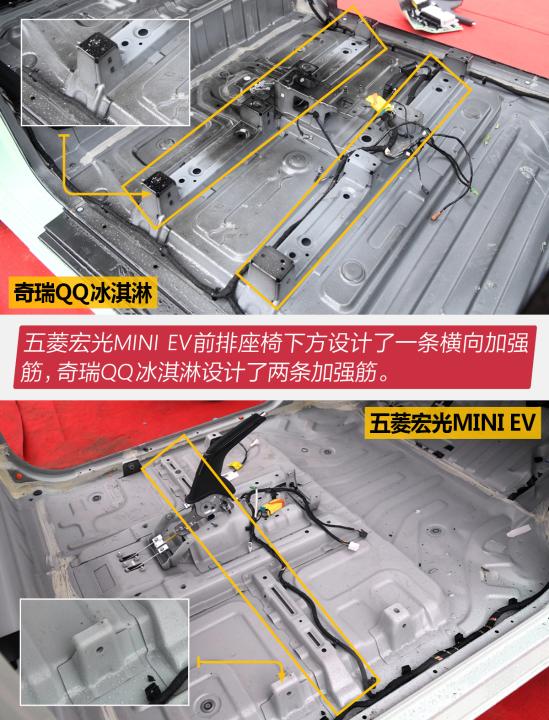 奇瑞QQ冰淇淋

五菱宏光MINI EV前排座椅下方设计了一条横向加强筋，奇瑞QQ冰淇淋设计了两条加强筋。

五菱宏光MINI EV