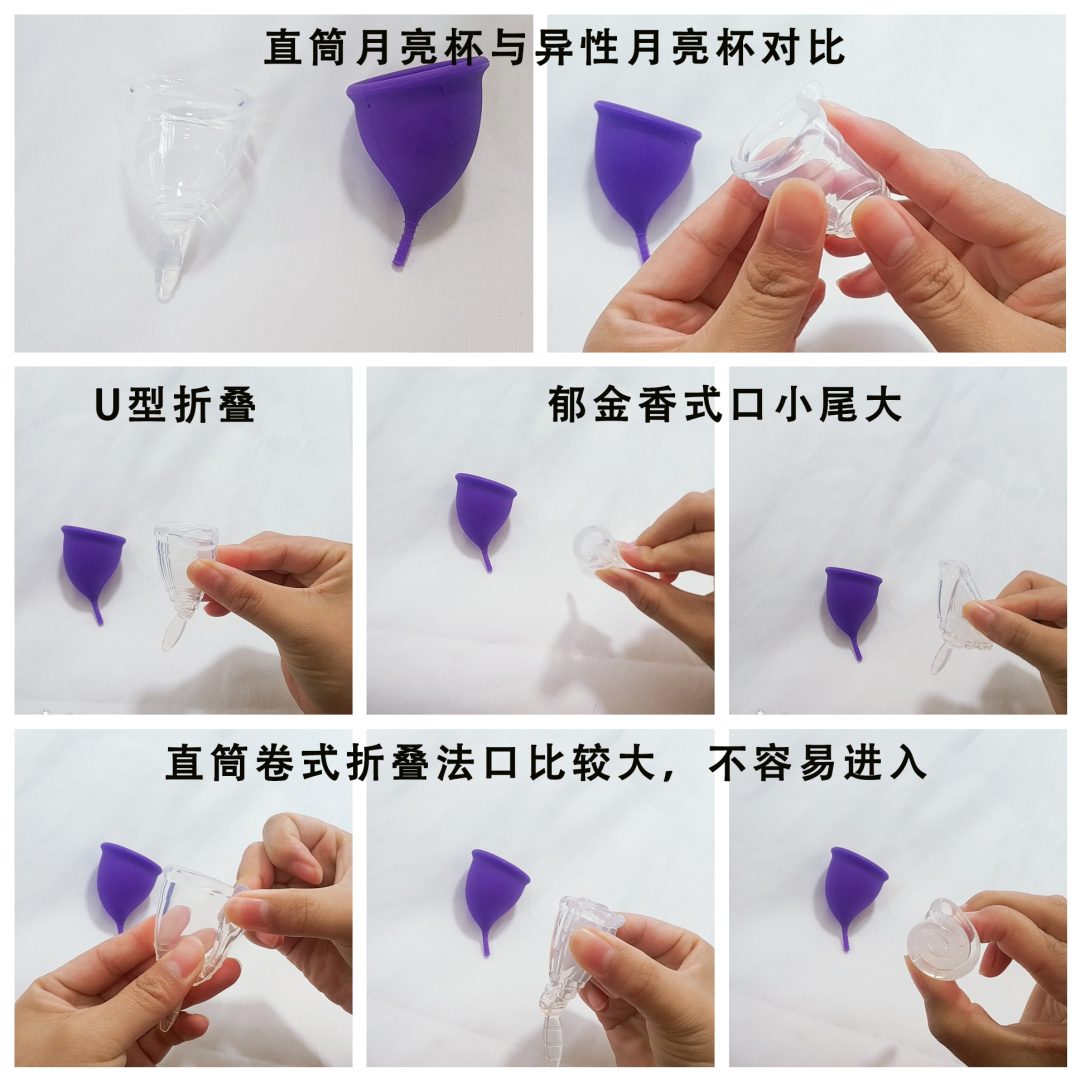 直筒月亮杯与异性月亮杯对比

U型折叠

郁金香式口小尾大

直筒卷式折叠法口比较大，不容易进入