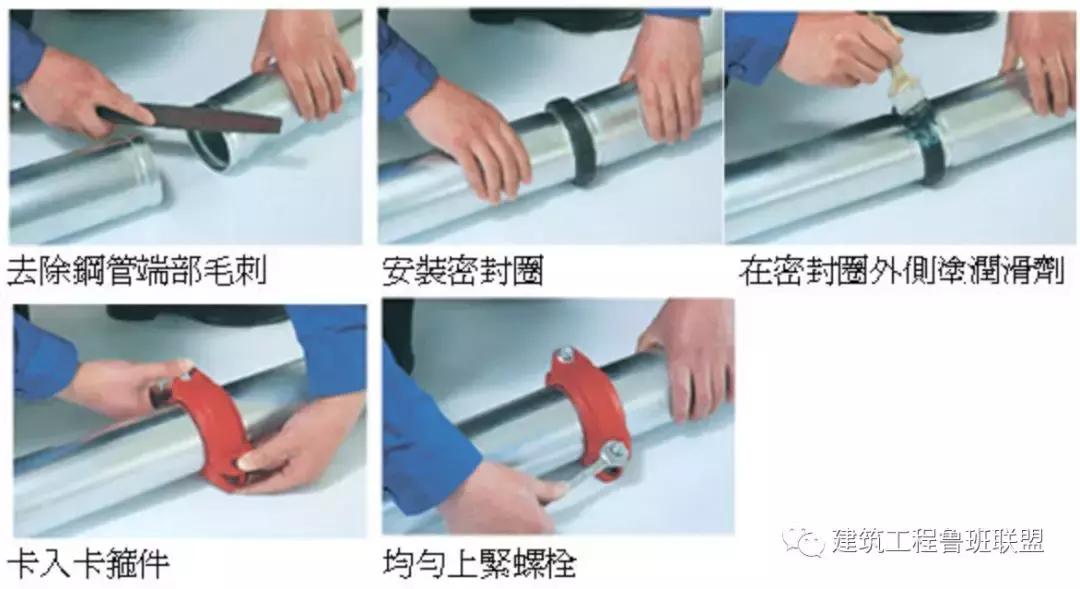 去除鋼管端部毛刺

安裝密封圈

在密封圈外側塗潤滑劑

卡入卡箍件

均勻上緊螺栓

建筑工程鲁班联盟