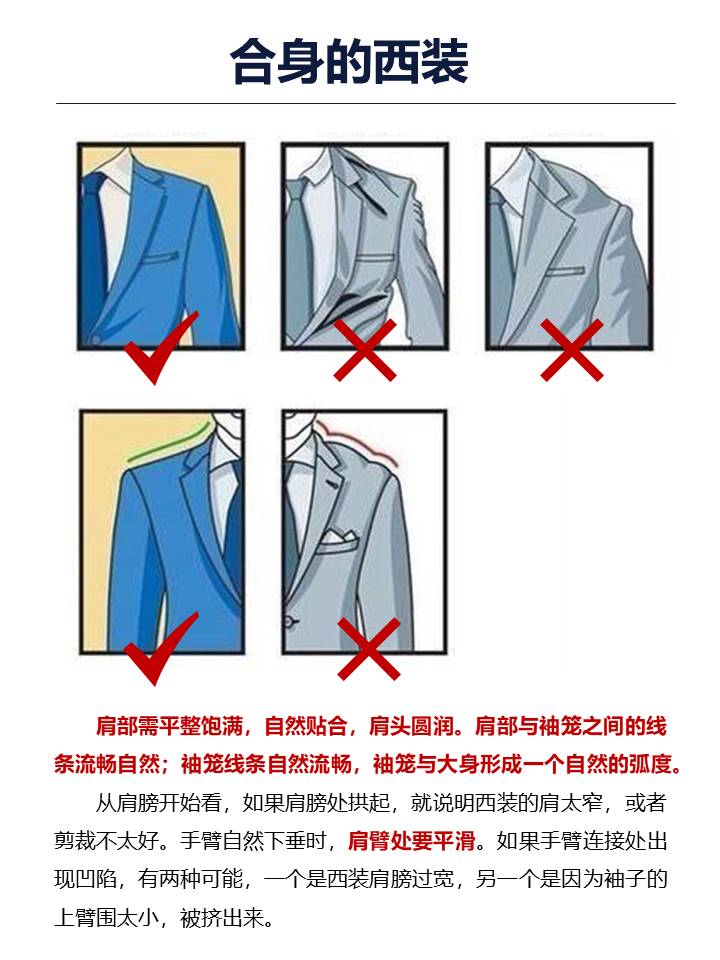 合身的西装

肩部需平整饱满，自然贴合，肩头圆润。肩部与袖笼之间的线条流畅自然；袖笼线条自然流畅，袖笼与大身形成一个自然的弧度。

从肩膀开始看，如果肩膀处拱起，就说明西装的肩太窄，或者剪裁不太好。手臂自然下垂时，肩臂处要平滑。如果手臂连接处出现凹陷，有两种可能，一个是西装肩膀过宽，另一个是因为袖子的上臂围太小，被挤出来。