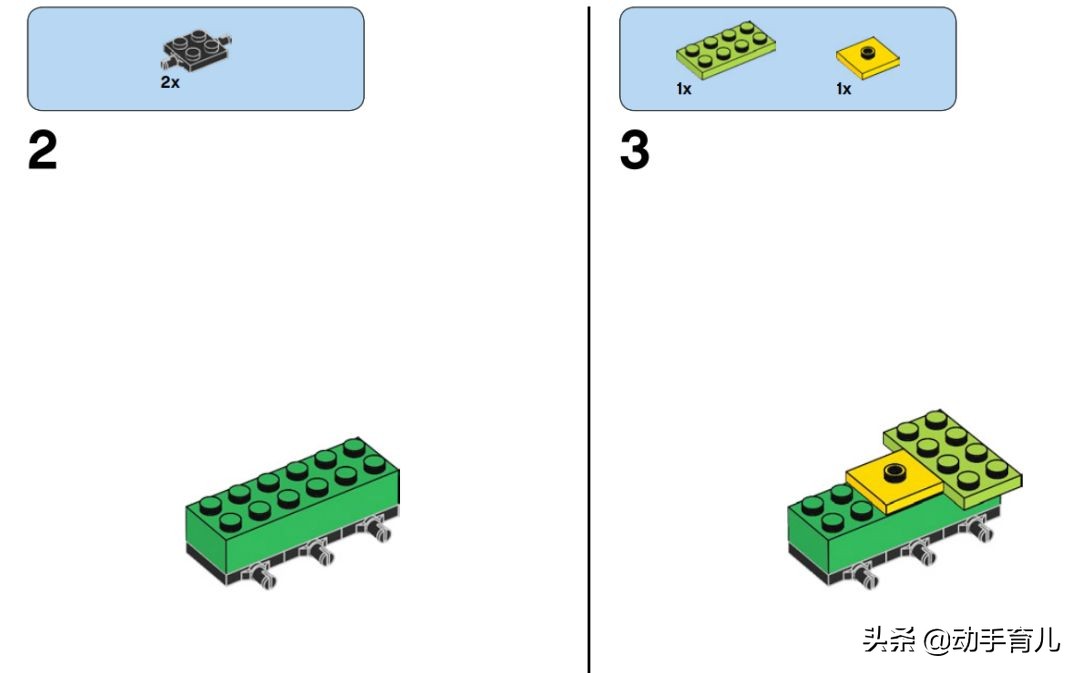 2x

2

1x

1x

3

头条 @动手育儿