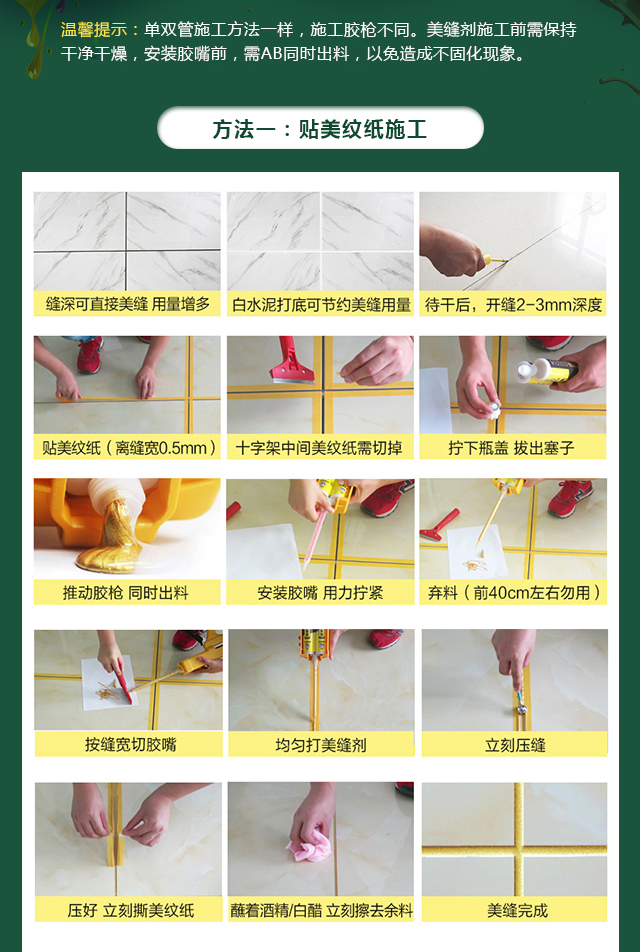 温馨提示：单双管施工方法一样，施工胶枪不同。美缝剂施工前需保持干净干燥，安装胶嘴前，需AB同时出料，以免造成不固化现象。

方法一：贴美纹纸施工

缝深可直接美缝 用量增多

白水泥打底可节约美缝用量

待干后，开缝2-3mm深度

贴美纹纸（离缝宽0.5mm）

十字架中间美纹纸需切掉

拧下瓶盖 拔出塞子

推动胶枪 同时出料

安装胶嘴 用力拧紧

弃料（前40cm左右勿用）

按缝宽切胶嘴

均匀打美缝剂

立刻压缝

压好 立刻撕美纹纸

蘸着酒精/白醋 立刻擦去余料

美缝完成