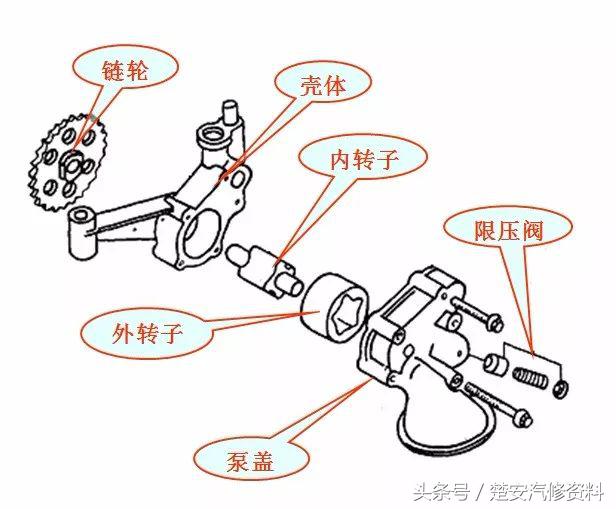 链轮

壳体

内转子

限压阀

外转子

泵盖

头条号 / 楚安汽修资料