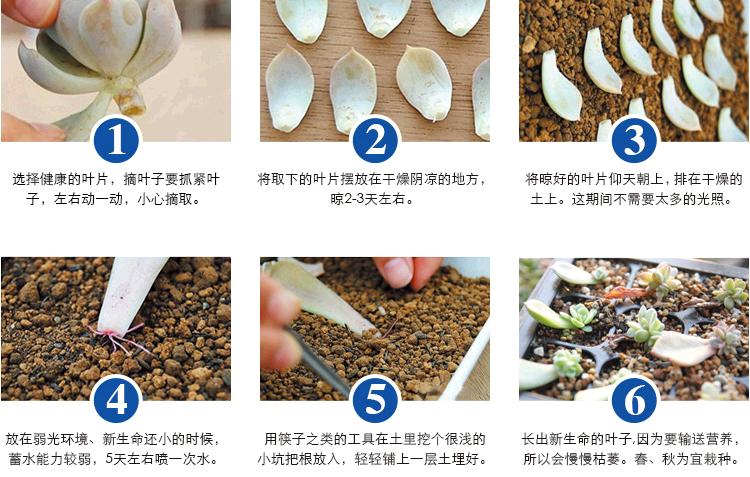 1

选择健康的叶片，摘叶子要抓紧叶子，左右动一动，小心摘取。

2

将取下的叶片摆放在干燥阴凉的地方，晾2-3天左右。

3

将晾好的叶片仰天朝上，排在干燥的土上。这期间不需要太多的光照。

4

放在弱光环境、新生命还小的时候，蓄水能力较弱，5天左右喷一次水。

5

用筷子之类的工具在土里挖个很浅的小坑把根放入，轻轻铺上一层土埋好。

6

长出新生命的叶子，因为要输送营养，所以会慢慢枯萎。春、秋为宜栽种。