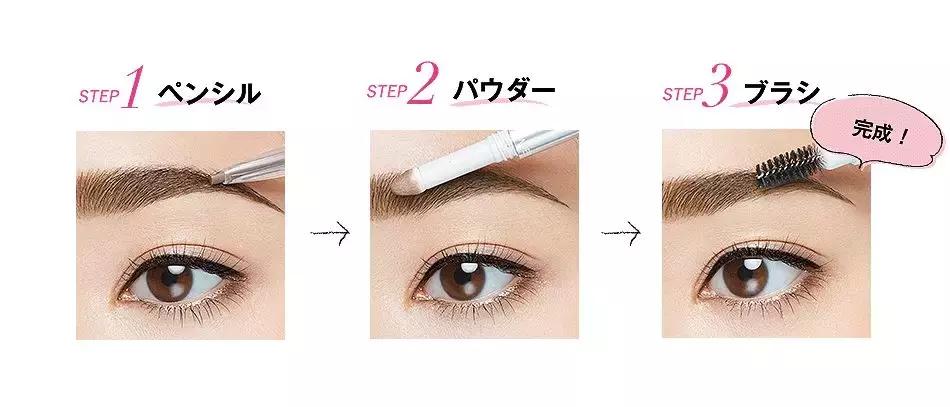 STEP 1 ペンシル

STEP 2 パウダー

STEP 3 ブラシ

完成！