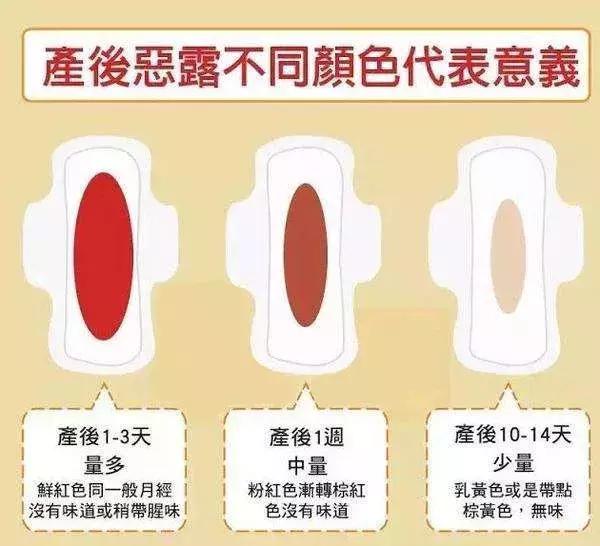 產後惡露不同顏色代表意義

產後1-3天
量多
鮮紅色同一般月經
沒有味道或稍帶腥味

產後1週
中量
粉紅色漸轉棕紅
色沒有味道

產後10-14天
少量
乳黃色或是帶點
棕黃色，無味