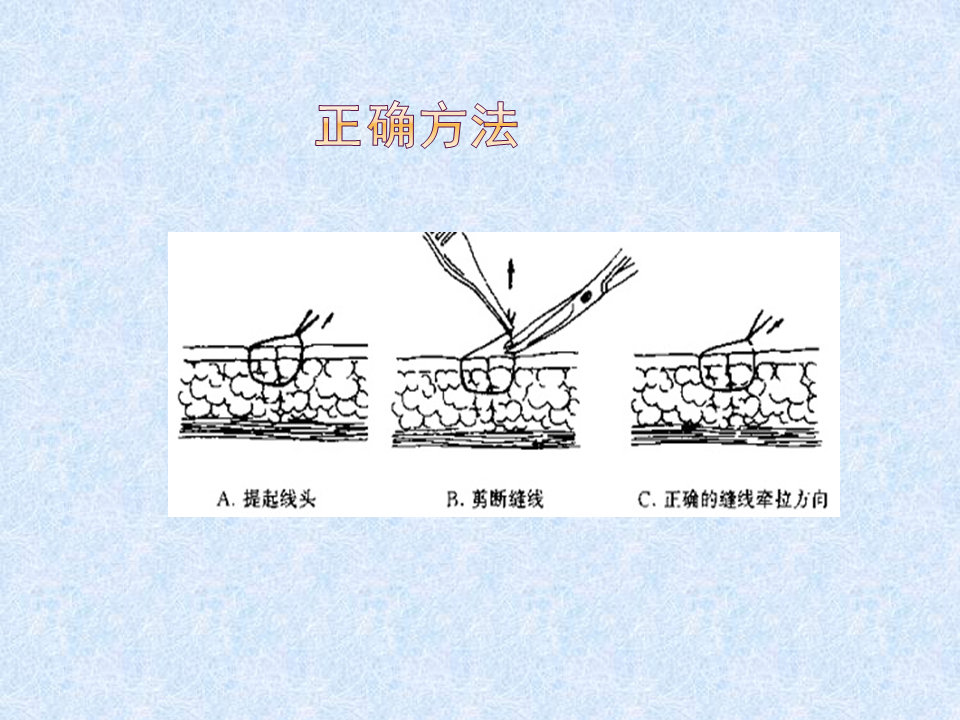 正确方法

A. 提起线头

B. 剪断缝线

C. 正确的缝线牵拉方向