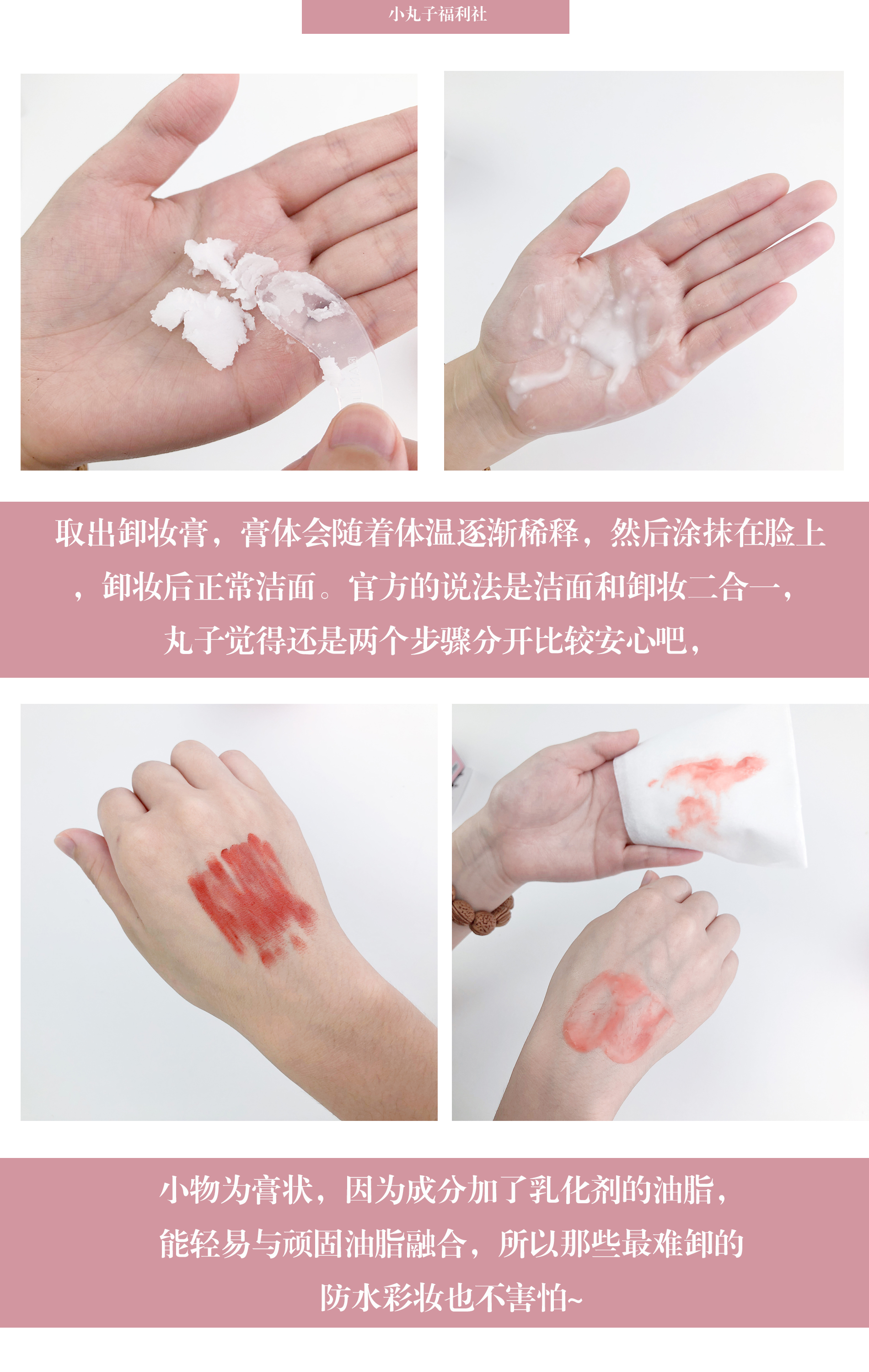 小丸子福利社

取出卸妆膏，膏体会随着体温逐渐稀释，然后涂抹在脸上，卸妆后正常洁面。官方的说法是洁面和卸妆二合一，丸子觉得还是两个步骤分开比较安心吧，

小物为膏状，因为成分加了乳化剂的油脂，能轻易与顽固油脂融合，所以那些最难卸的防水彩妆也不害怕~