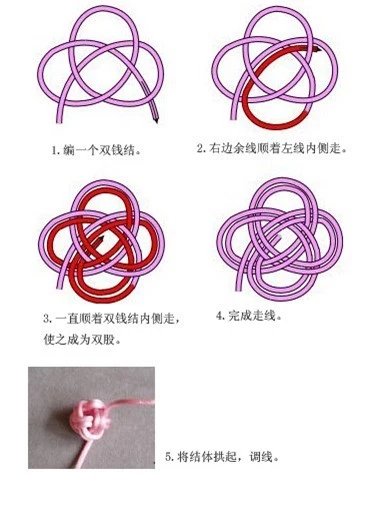 1. 编一个双钱结。

2. 右边余线顺着左线内侧走。

3. 一直顺着双钱结内侧走，使之成为双股。

4. 完成走线。

5. 将结体拱起，调线。