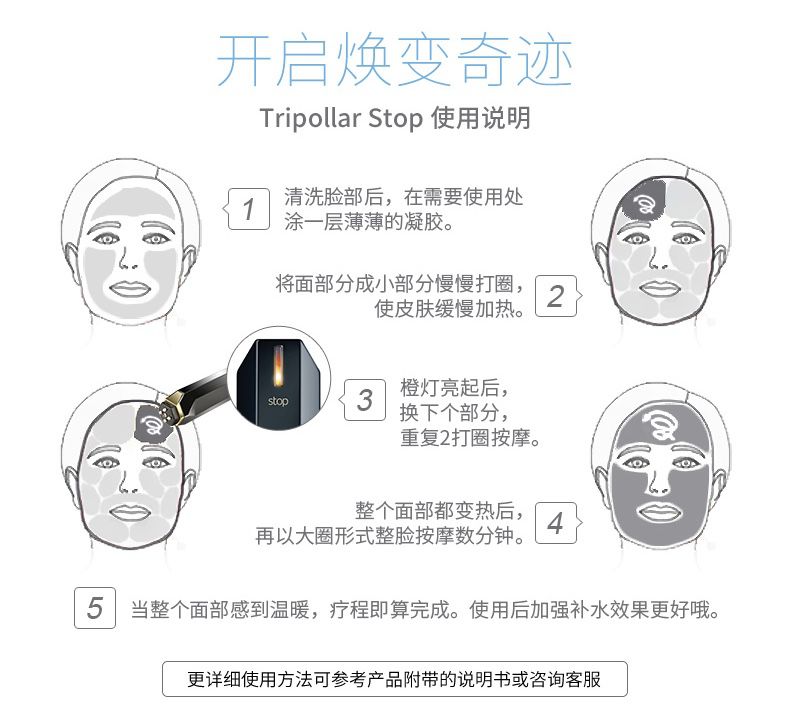 开启焕变奇迹

Tripollar Stop 使用说明

1

清洗脸部后，在需要使用处涂一层薄薄的凝胶。

将面部分成小部分慢慢打圈，使皮肤缓慢加热。

2

stop

3

橙灯亮起后，换下个部分，重复2打圈按摩。

整个面部都变热后，再以大圈形式整脸按摩数分钟。

4

5

当整个面部感到温暖，疗程即算完成。使用后加强补水效果更好哦。

更详细使用方法可参考产品附带的说明书或咨询客服