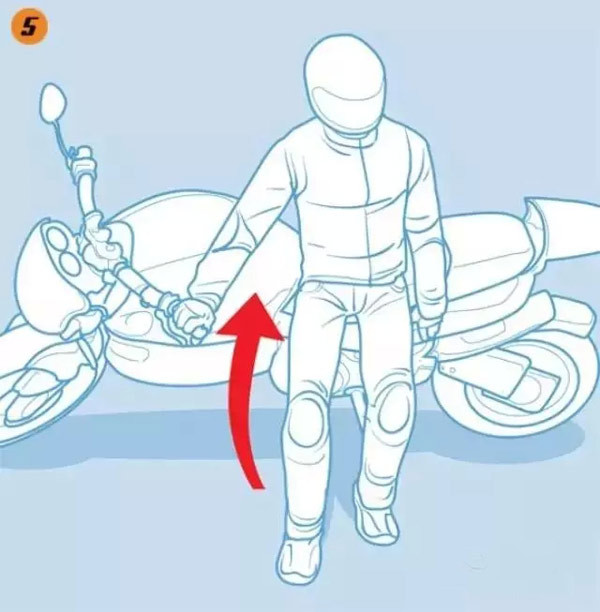 5