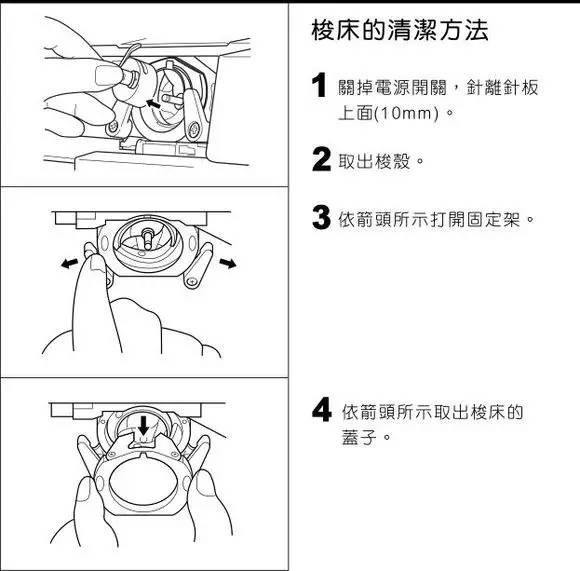 梭床的清潔方法

1 關掉電源開關，針離針板上面(10mm)。

2 取出梭殼。

3 依箭頭所示打開固定架。

4 依箭頭所示取出梭床的蓋子。