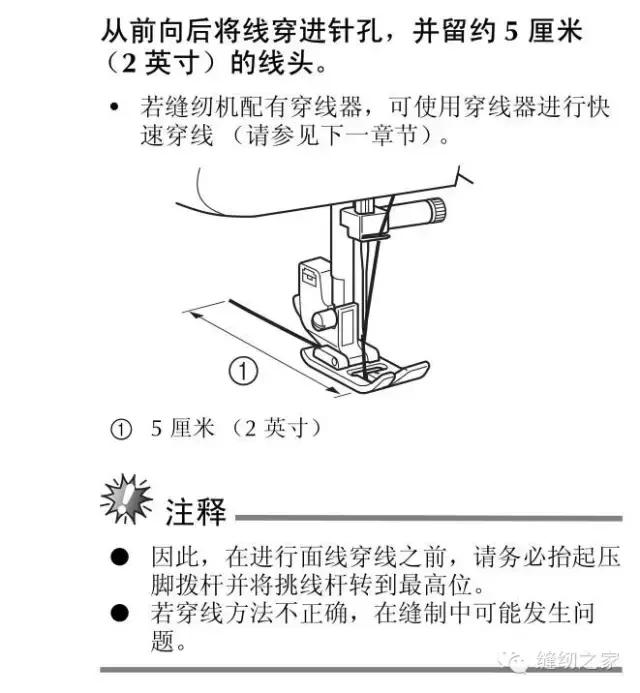 从前向后将线穿进针孔，并留约 5 厘米（2 英寸）的线头。

• 若缝纫机配有穿线器，可使用穿线器进行快速穿线（请参见下一章节）。

①

① 5 厘米（2 英寸）

注释

● 因此，在进行面线穿线之前，请务必抬起压脚拨杆并将挑线杆转到最高位。
● 若穿线方法不正确，在缝制中可能发生问题。

缝纫之家