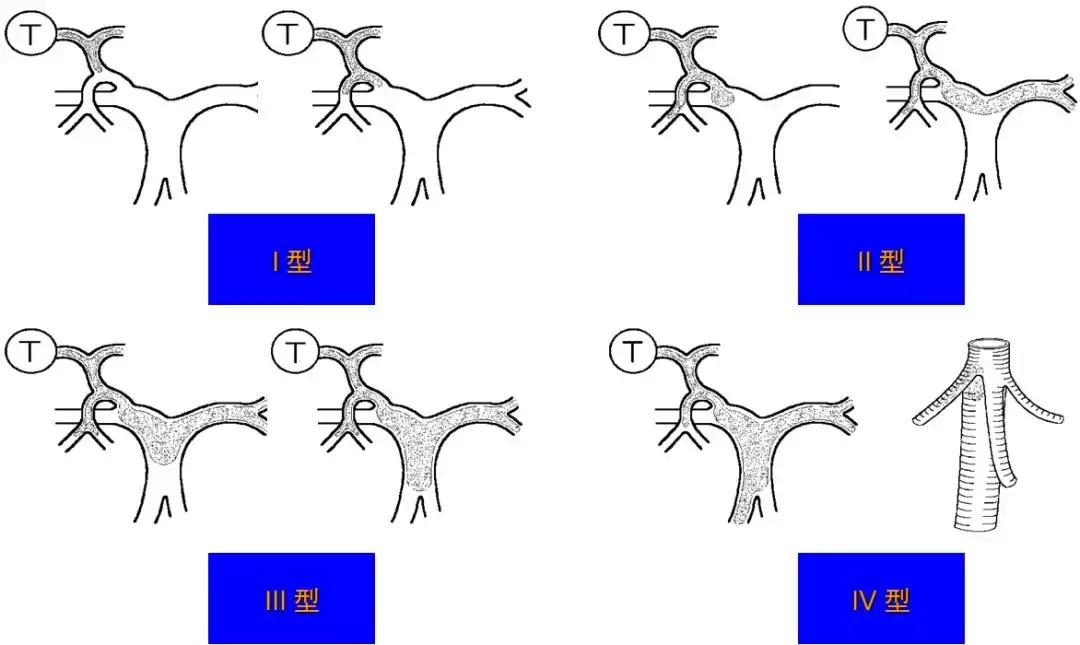 T

T

T

T

I 型

II 型

T

T

T

III 型

IV 型