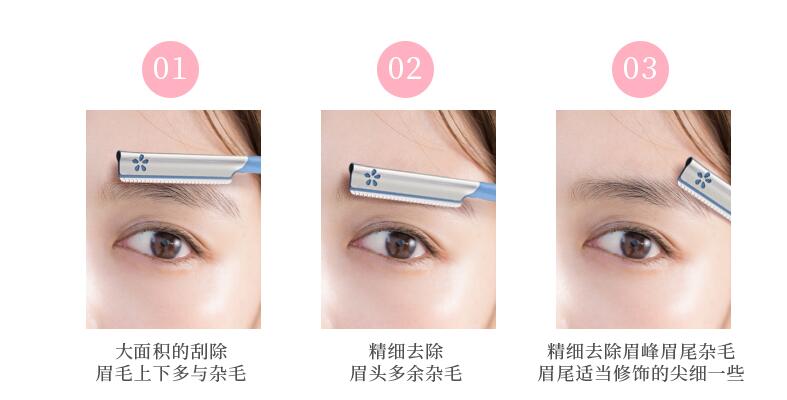 01

大面积的刮除
眉毛上下多与杂毛

02

精细去除
眉头多余杂毛

03

精细去除眉峰眉尾杂毛
眉尾适当修饰的尖细一些