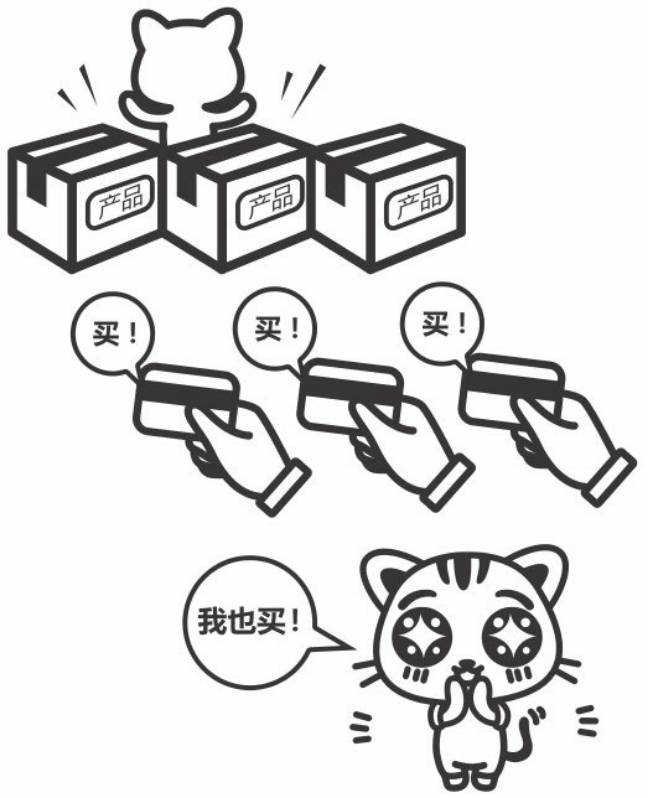 产品 产品 产品

买！ 买！ 买！

我也买！