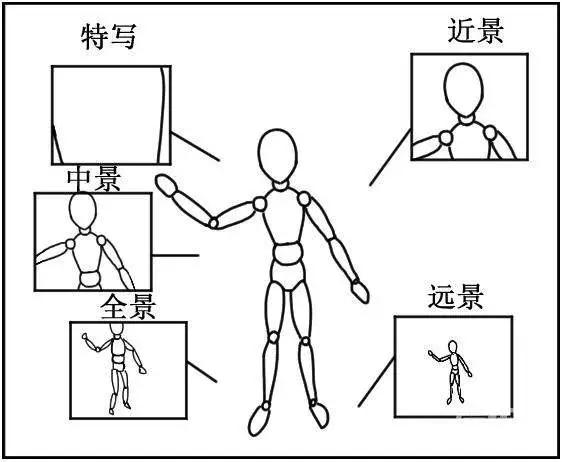 特写

近景

中景

全景

远景