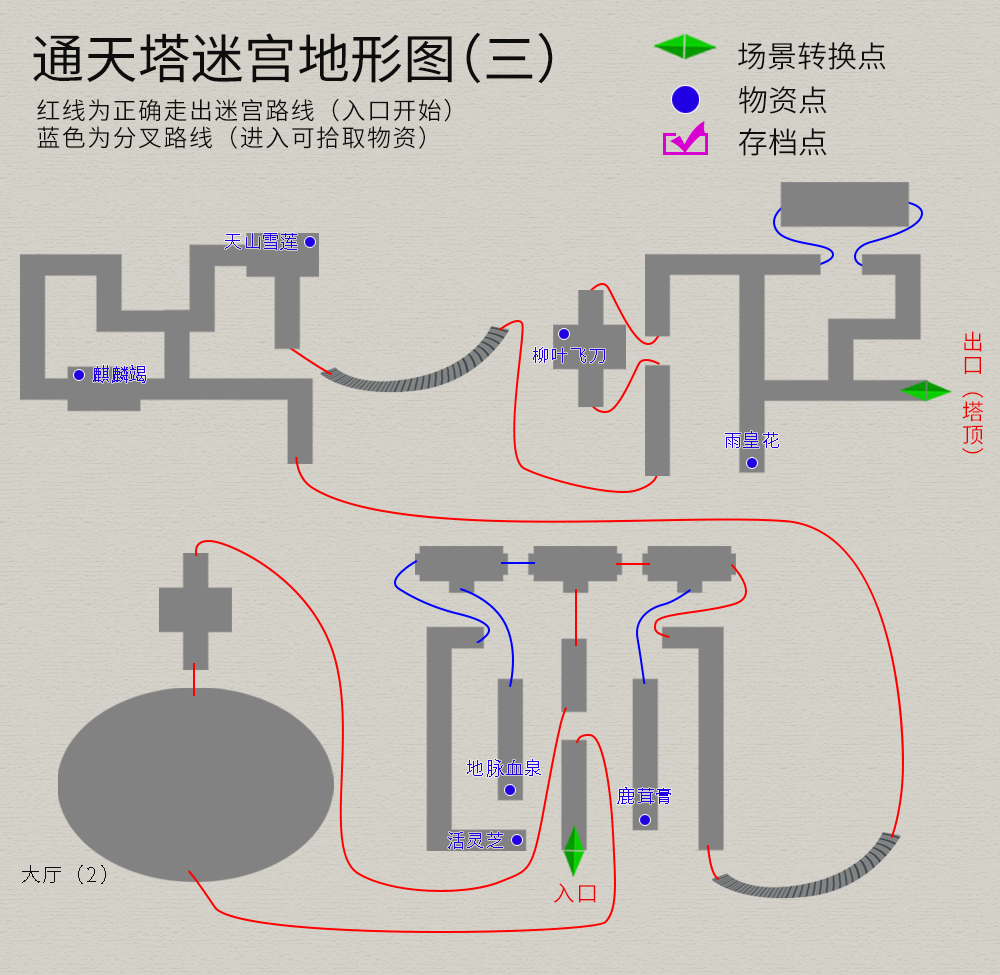 通天塔迷宫地形图(三)

红线为正确走出迷宫路线（入口开始）
蓝色为分叉路线（进入可拾取物资）

场景转换点
物资点
存档点

天山雪莲
麒麟竭
柳叶飞刀
雨皇花
出口（塔顶）
地脉血泉
鹿茸膏
活灵芝
入口
大厅（2）