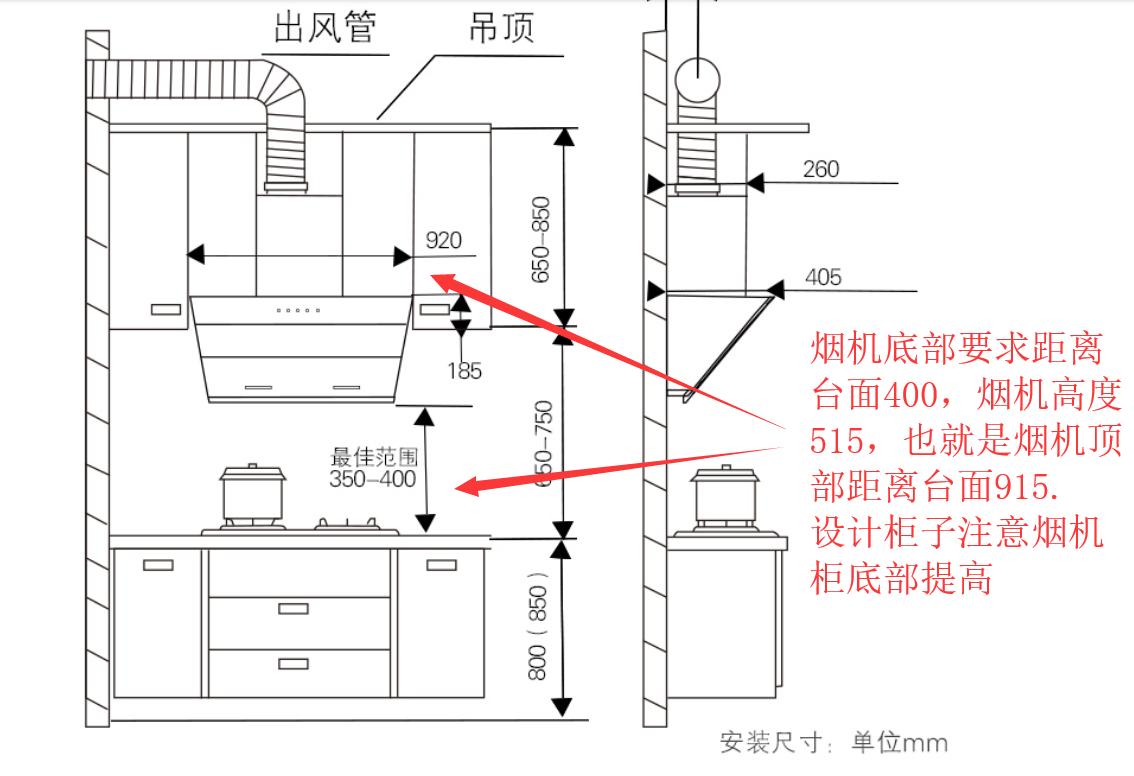 出风管
吊顶
920
650-850
185
最佳范围
350-400
650-750
800（850）
260
405
烟机底部要求距离台面400，烟机高度515，也就是烟机顶部距离台面915.
设计柜子注意烟机柜底部提高
安装尺寸：单位mm