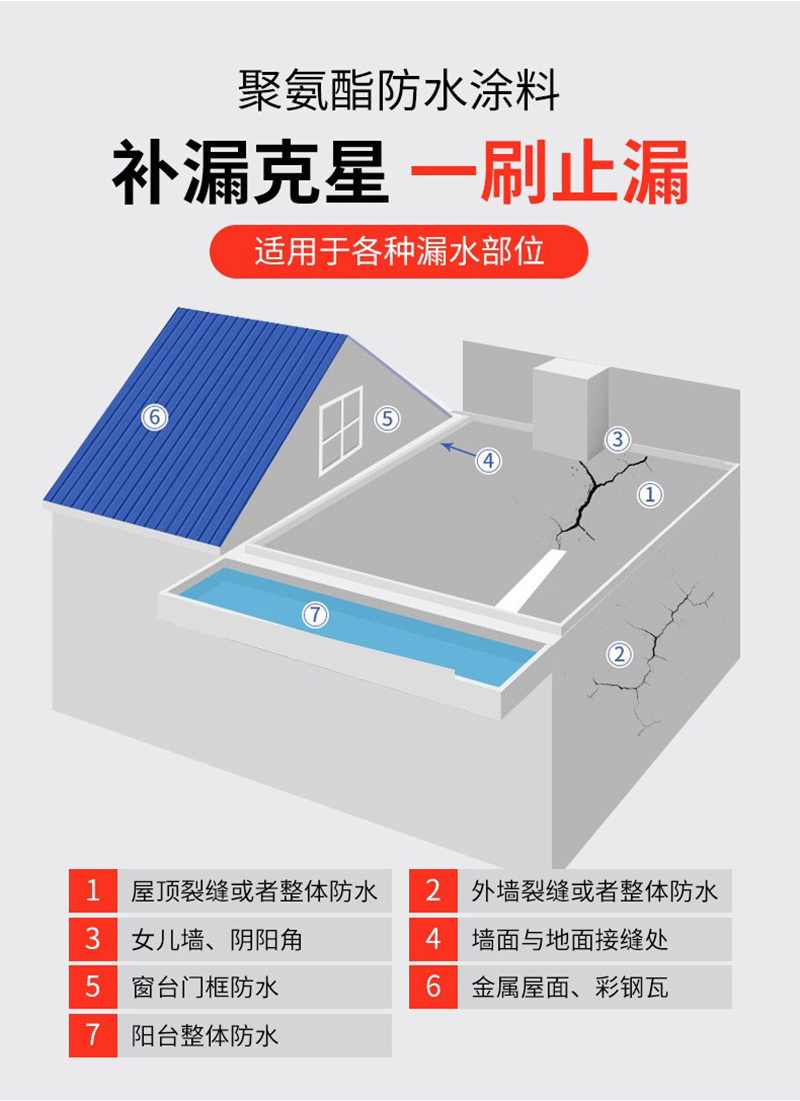 聚氨酯防水涂料

补漏克星 一刷止漏

适用于各种漏水部位

⑥ ⑤ ④ ③ ① ⑦ ②

1 屋顶裂缝或者整体防水
2 外墙裂缝或者整体防水
3 女儿墙、阴阳角
4 墙面与地面接缝处
5 窗台门框防水
6 金属屋面、彩钢瓦
7 阳台整体防水