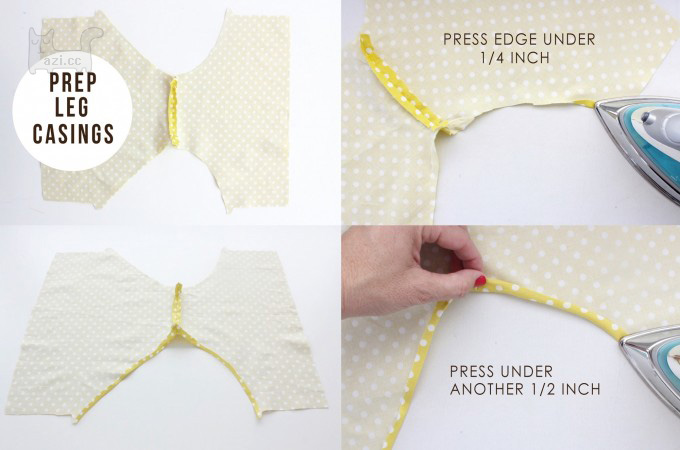 azi.cc

PREP LEG CASINGS

PRESS EDGE UNDER 1/4 INCH

PRESS UNDER ANOTHER 1/2 INCH