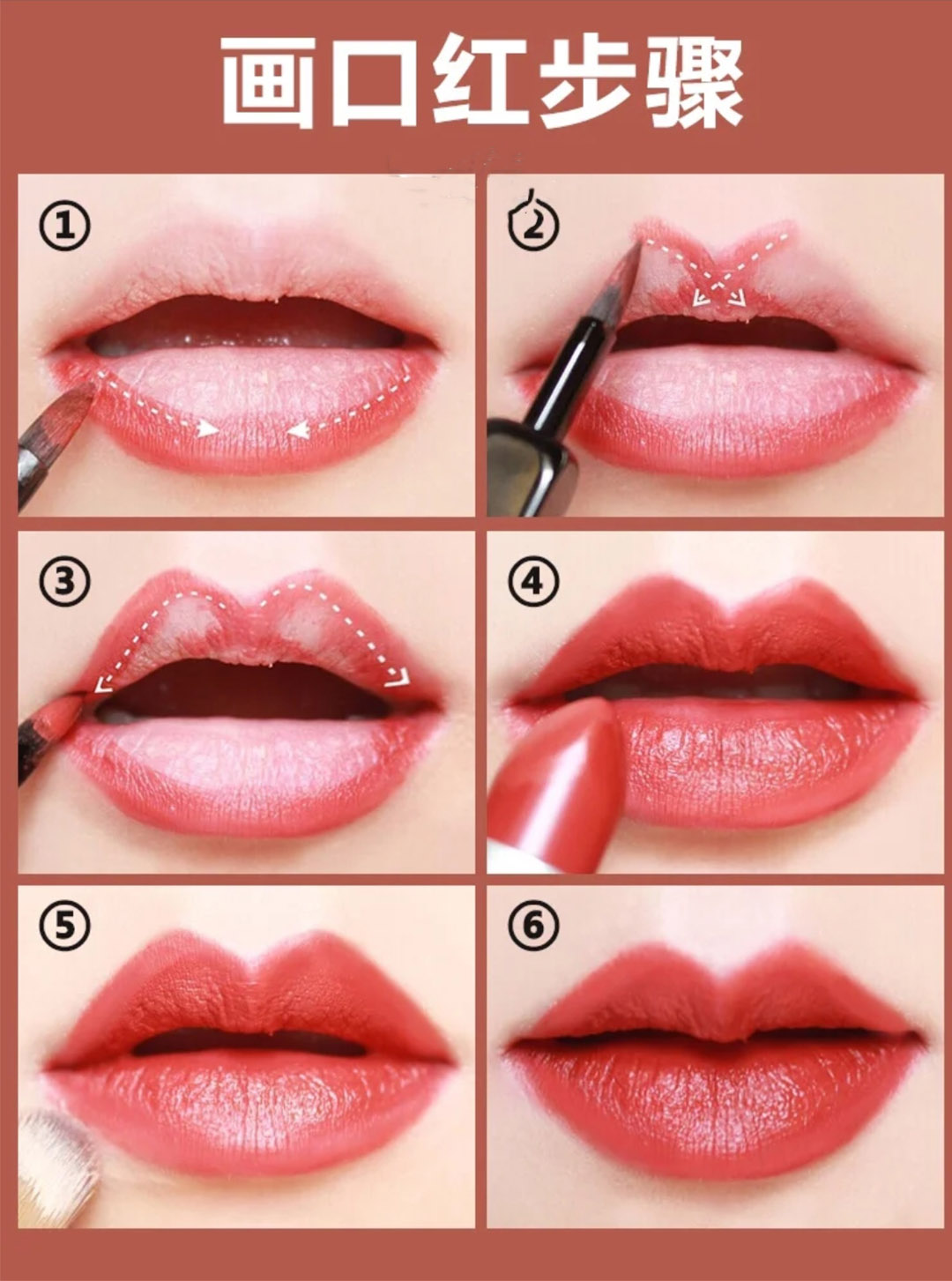 画口红步骤

①

②

③

④

⑤

⑥