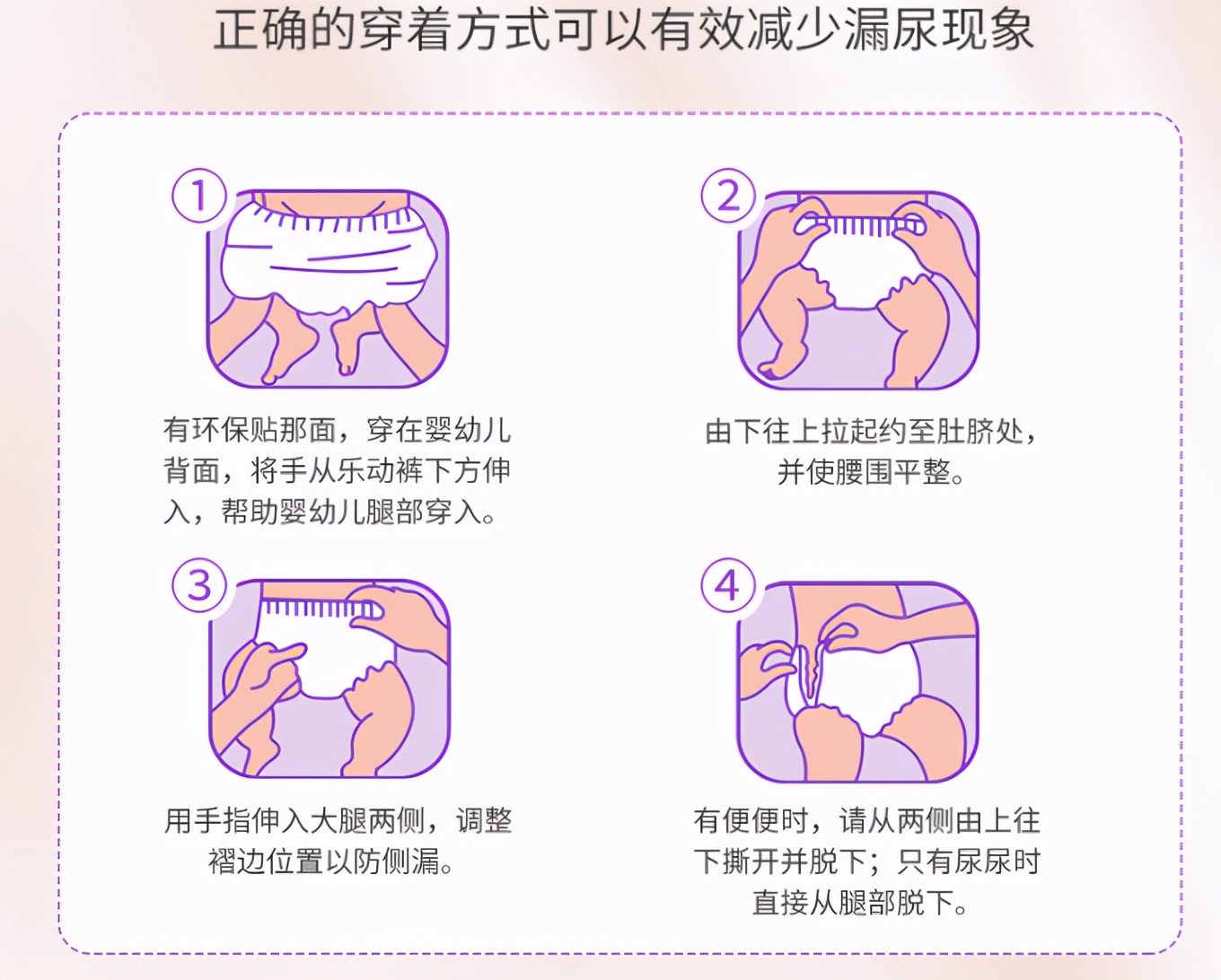 正确的穿着方式可以有效减少漏尿现象

1

有环保贴那面，穿在婴幼儿背面，将手从乐动裤下方伸入，帮助婴幼儿腿部穿入。

2

由下往上拉起约至肚脐处，并使腰围平整。

3

用手指伸入大腿两侧，调整褶边位置以防侧漏。

4

有便便时，请从两侧由上往下撕开并脱下；只有尿尿时直接从腿部脱下。