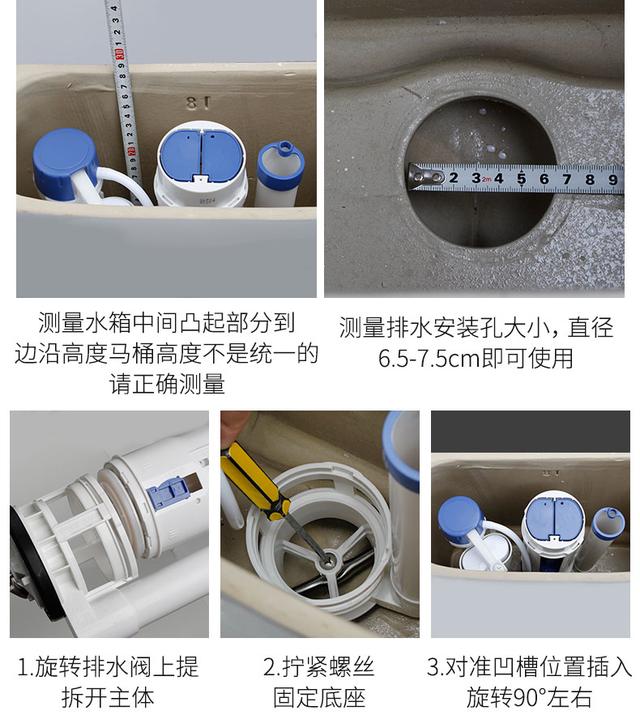 18

2 3 4 5 6 7 8 9

测量水箱中间凸起部分到边沿高度马桶高度不是统一的请正确测量

测量排水安装孔大小，直径6.5-7.5cm即可使用

1.旋转排水阀上提拆开主体

2.拧紧螺丝固定底座

3.对准凹槽位置插入旋转90°左右