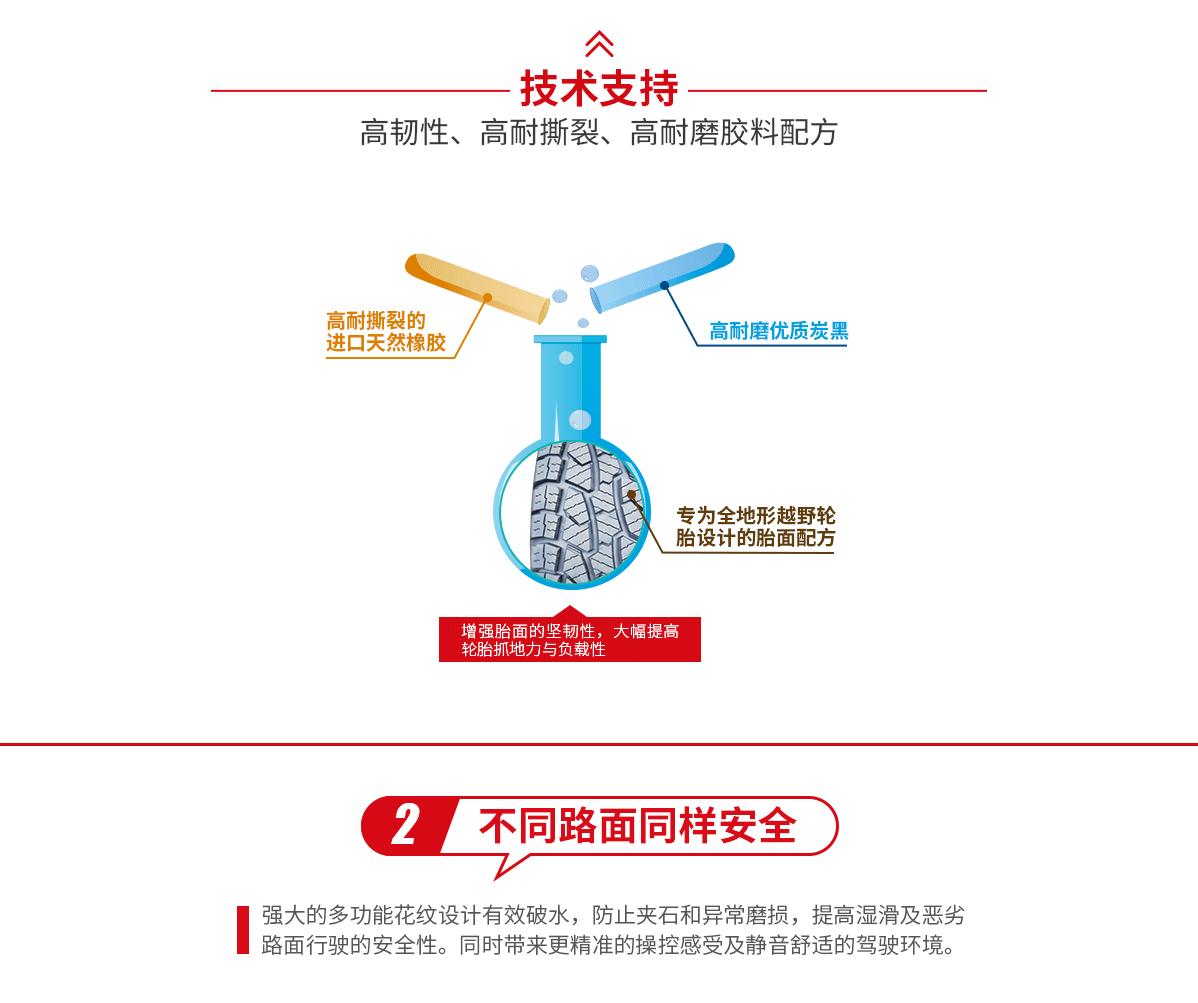 技术支持

高韧性、高耐撕裂、高耐磨胶料配方

高耐撕裂的进口天然橡胶

高耐磨优质炭黑

专为全地形越野轮胎设计的胎面配方

增强胎面的坚韧性，大幅提高轮胎抓地力与负载性

2 不同路面同样安全

强大的多功能花纹设计有效破水，防止夹石和异常磨损，提高湿滑及恶劣路面行驶的安全性。同时带来更精准的操控感受及静音舒适的驾驶环境。