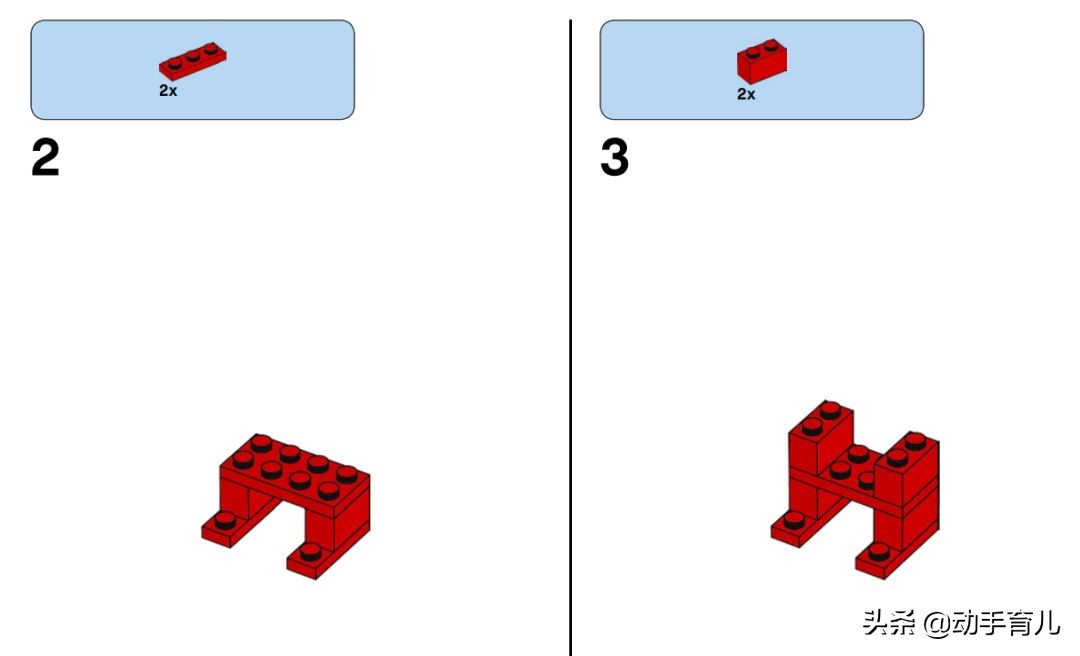 2x

2

2x

3

头条 @动手育儿