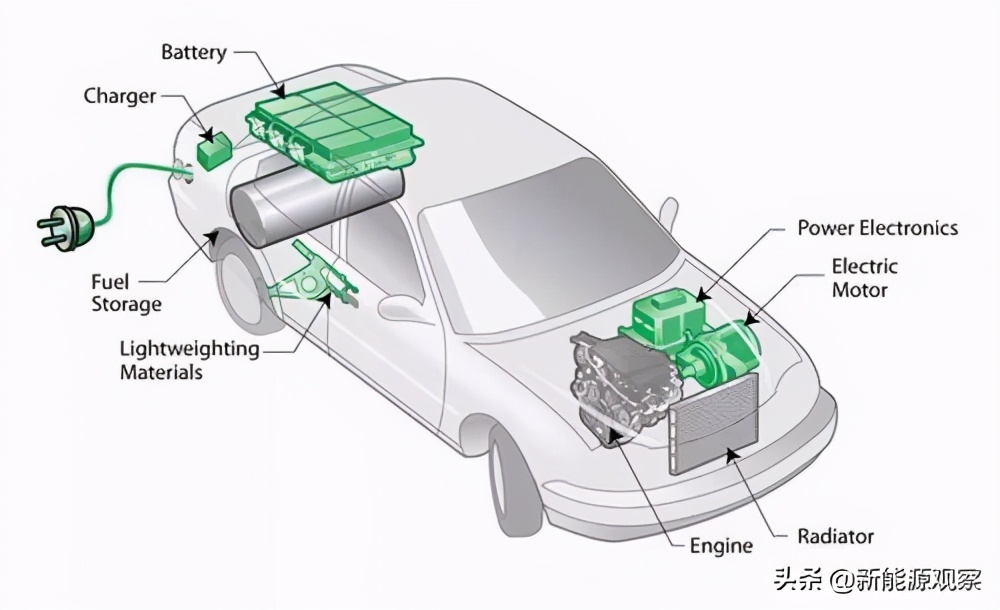 Battery

Charger

Fuel Storage

Lightweighting Materials

Power Electronics

Electric Motor

Engine

Radiator

头条 @新能源观察