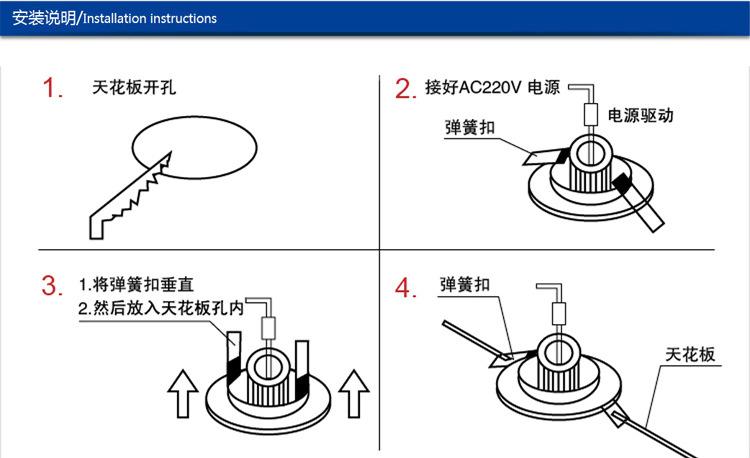 安装说明/Installation instructions

1. 天花板开孔

2. 接好AC220V 电源

电源驱动

弹簧扣

3. 1.将弹簧扣垂直
2.然后放入天花板孔内

4. 弹簧扣

天花板