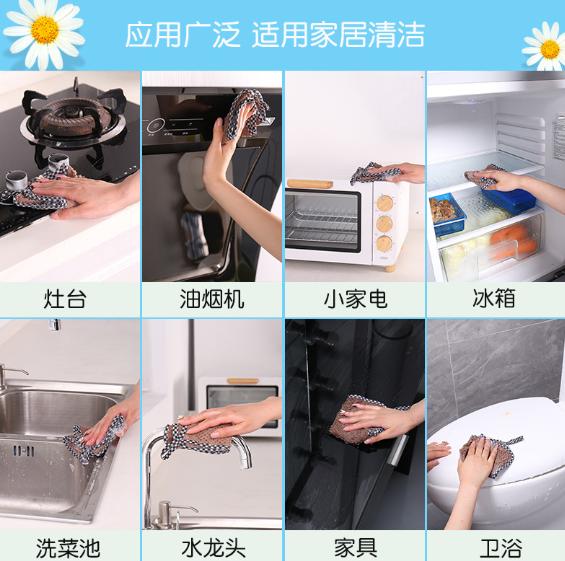 应用广泛 适用家居清洁

灶台

油烟机

小家电

冰箱

洗菜池

水龙头

家具

卫浴