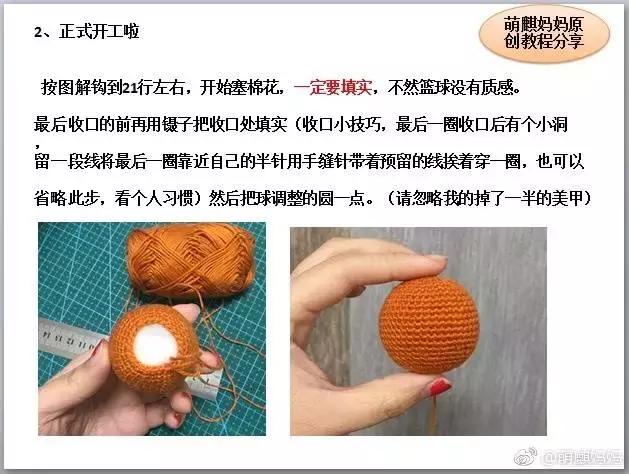 2、正式开工啦

萌麒妈妈原创教程分享

按图解钩到21行左右，开始塞棉花，一定要填实，不然篮球没有质感。

最后收口的前再用镊子把收口处填实（收口小技巧，最后一圈收口后有个小洞，留一段线将最后一圈靠近自己的半针用手缝针带着预留的线挨着穿一圈，也可以省略此步，看个人习惯）然后把球调整的圆一点。（请忽略我的掉了一半的美甲）

@萌麒妈妈