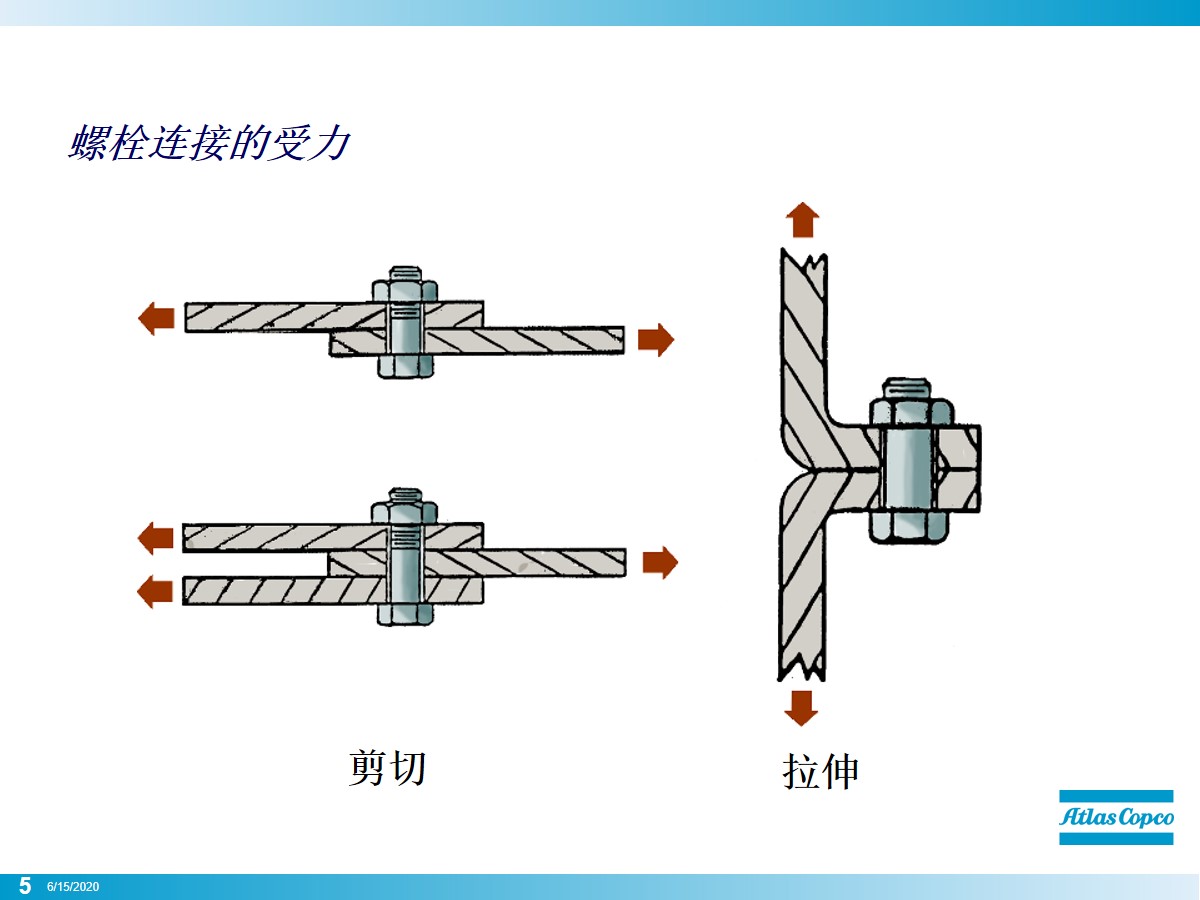 螺栓连接的受力

剪切

拉伸

Atlas Copco

5 6/15/2020