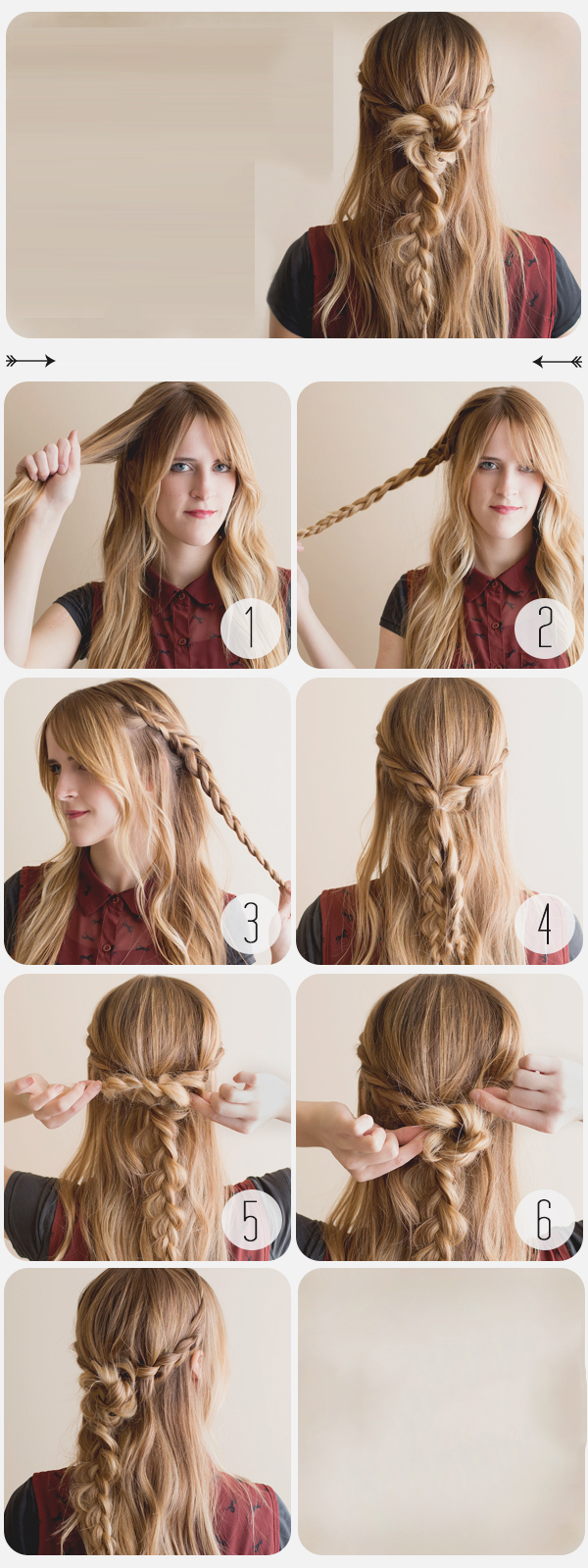 1

2

3

4

5

6