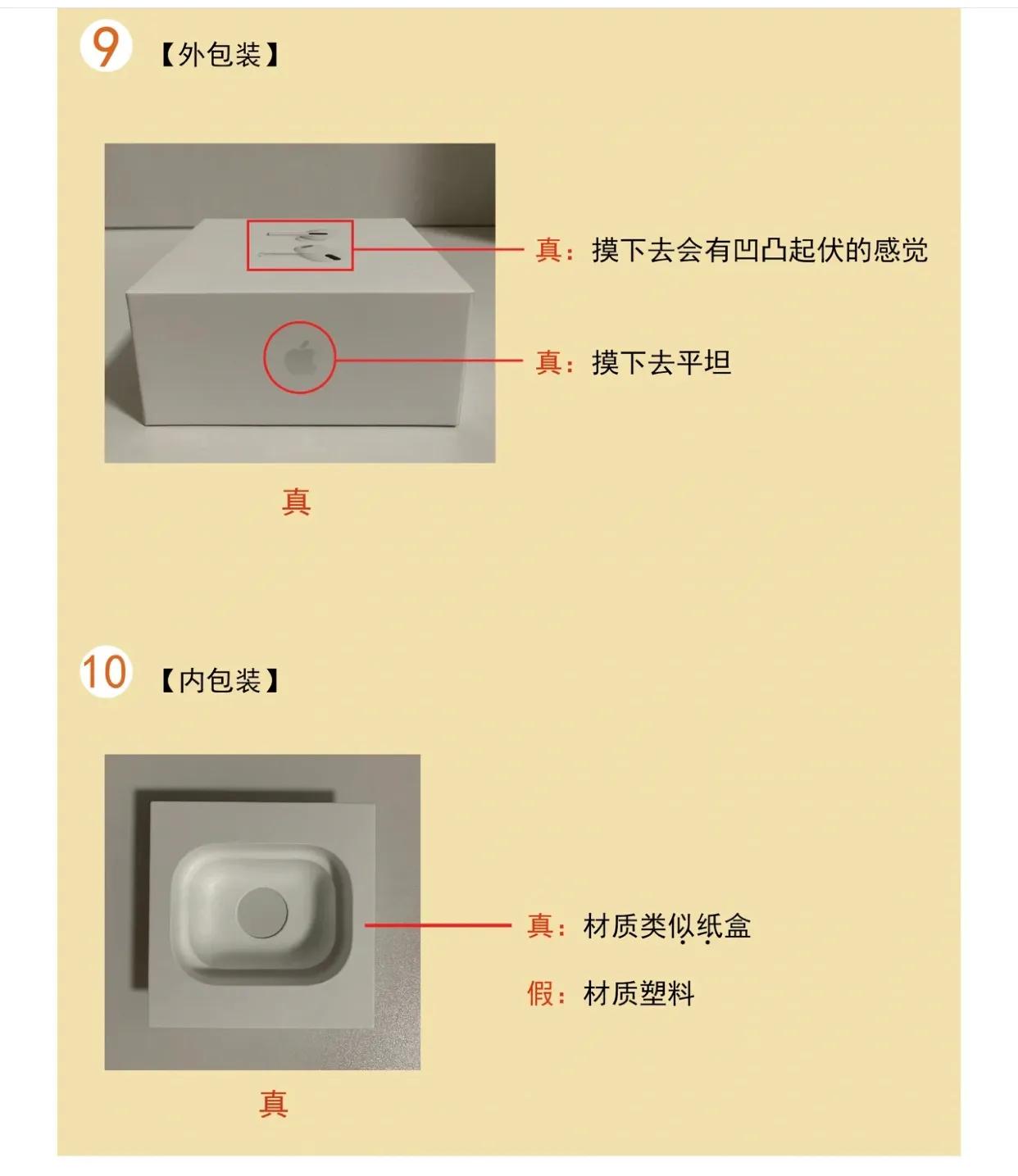 9 【外包装】

真：摸下去会有凹凸起伏的感觉

真：摸下去平坦

真

10 【内包装】

真：材质类似纸盒

假：材质塑料

真