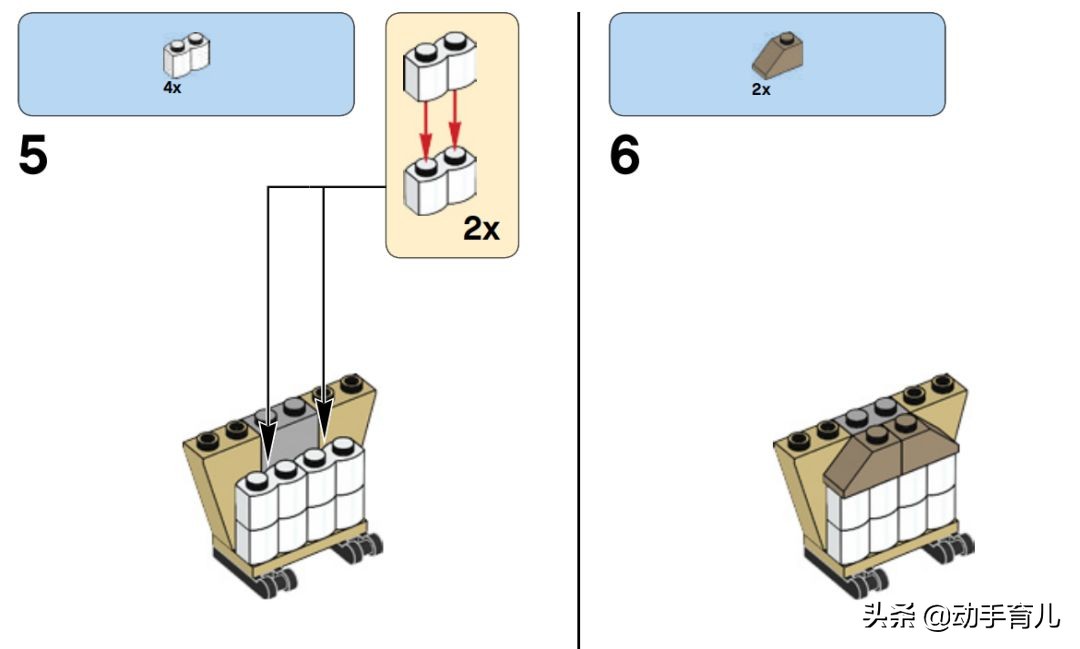 4x

5

2x

2x

6

头条 @动手育儿