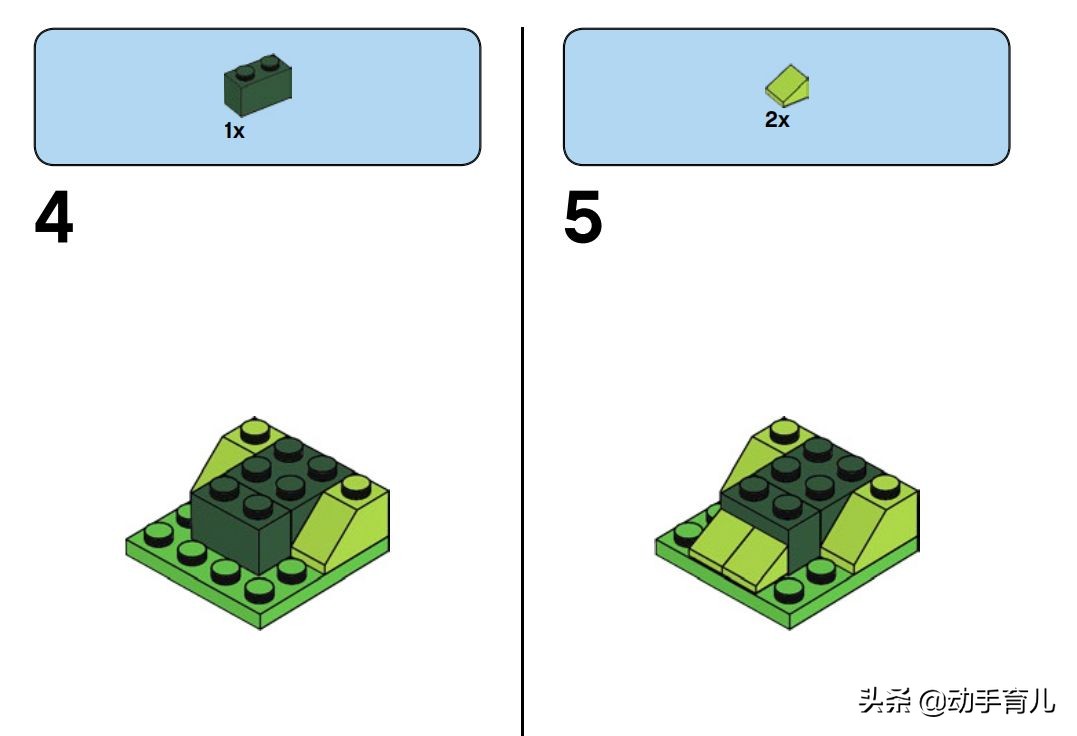 1x

4

2x

5

头条 @动手育儿